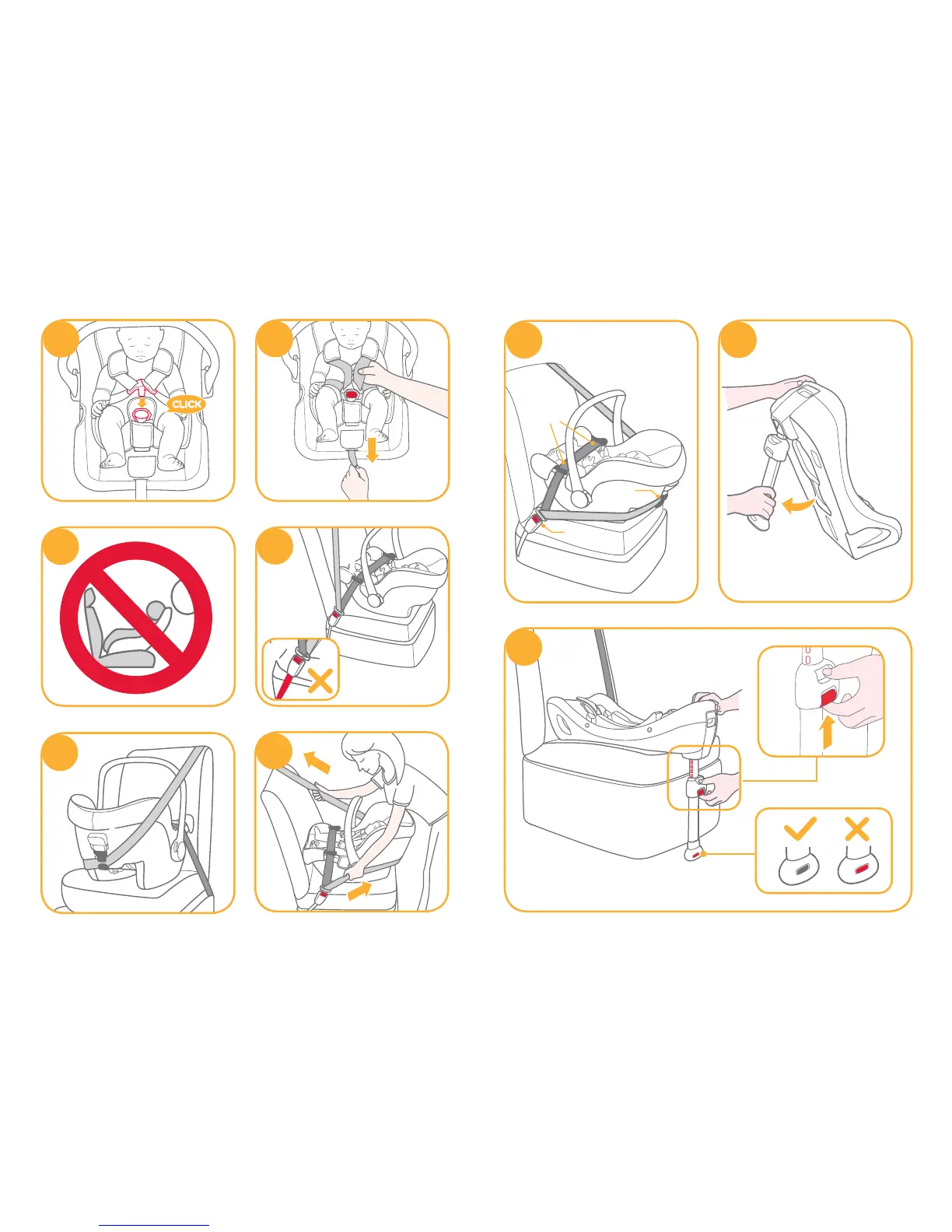 CLICK