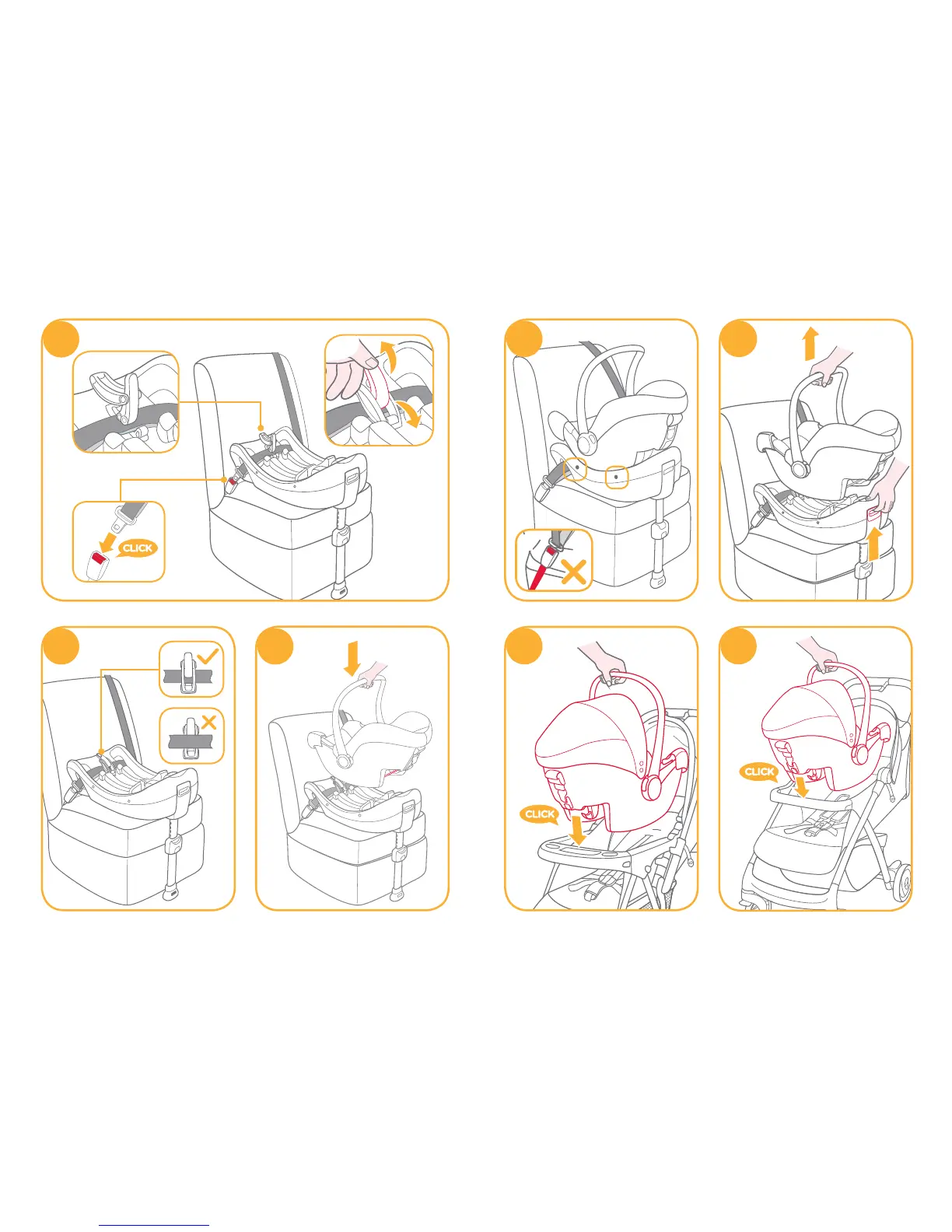 CLICK

CLICK

CLICK