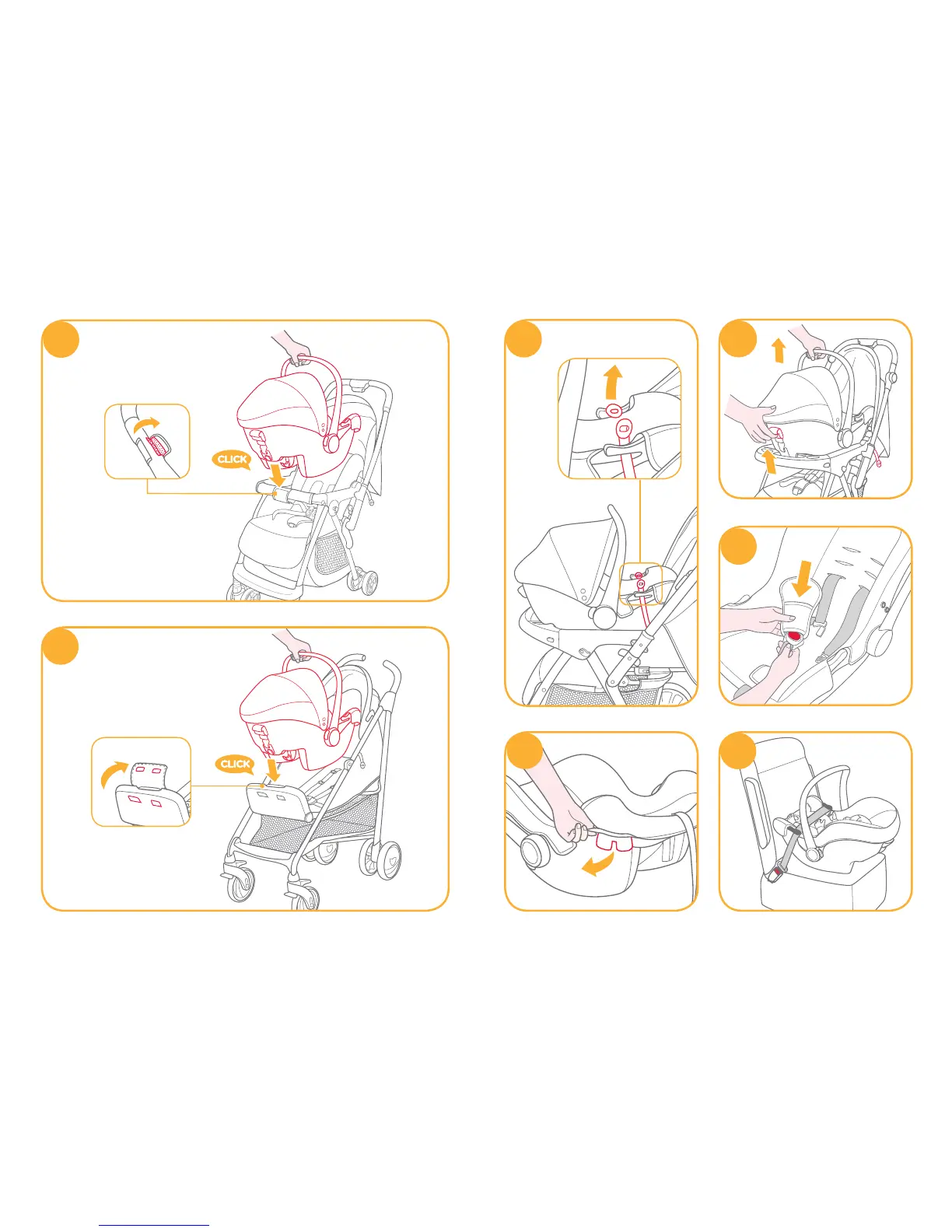 CLICK

CLICK