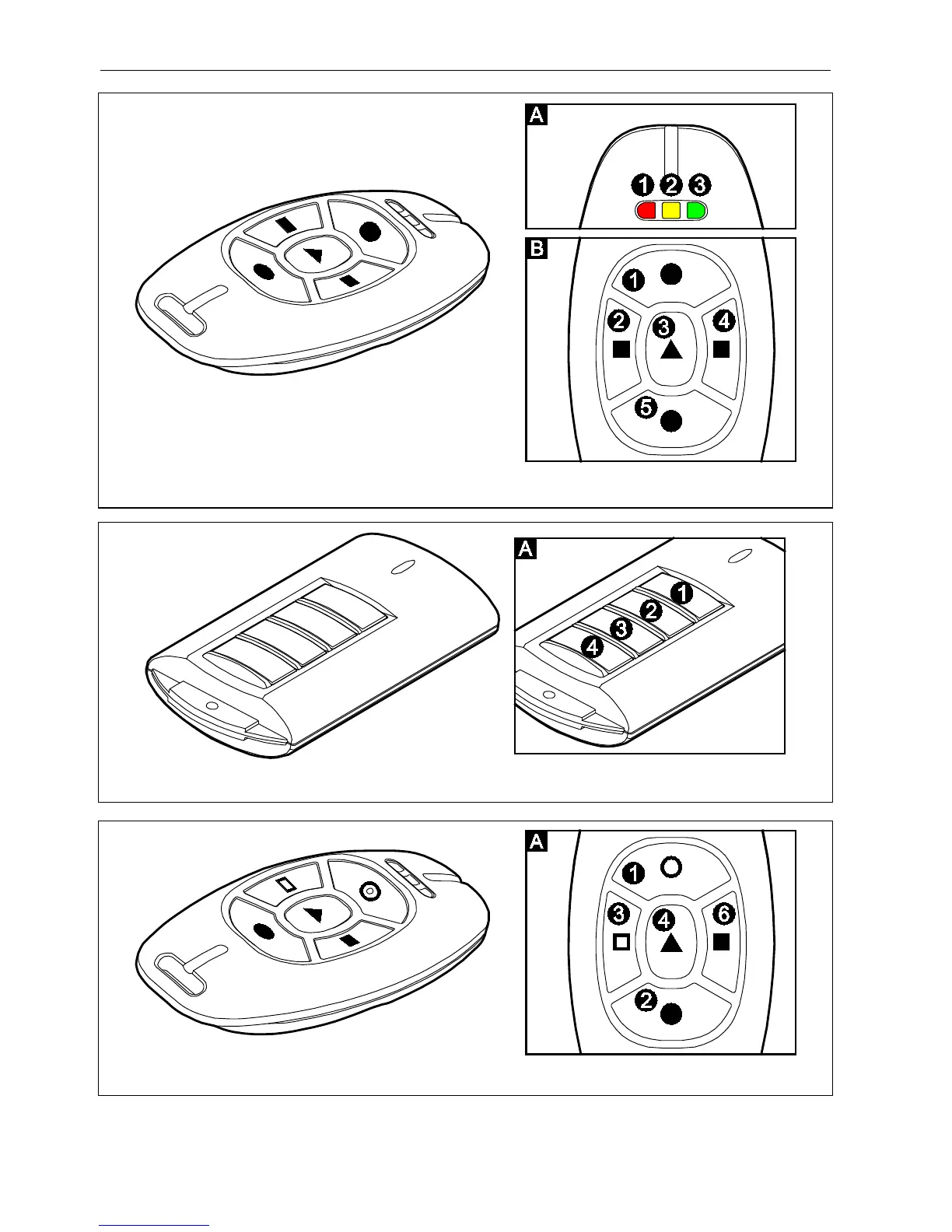 A
1 2 3

B
1
2
3
4
5

A
1
2
3
4

A
1
3
4
6
2