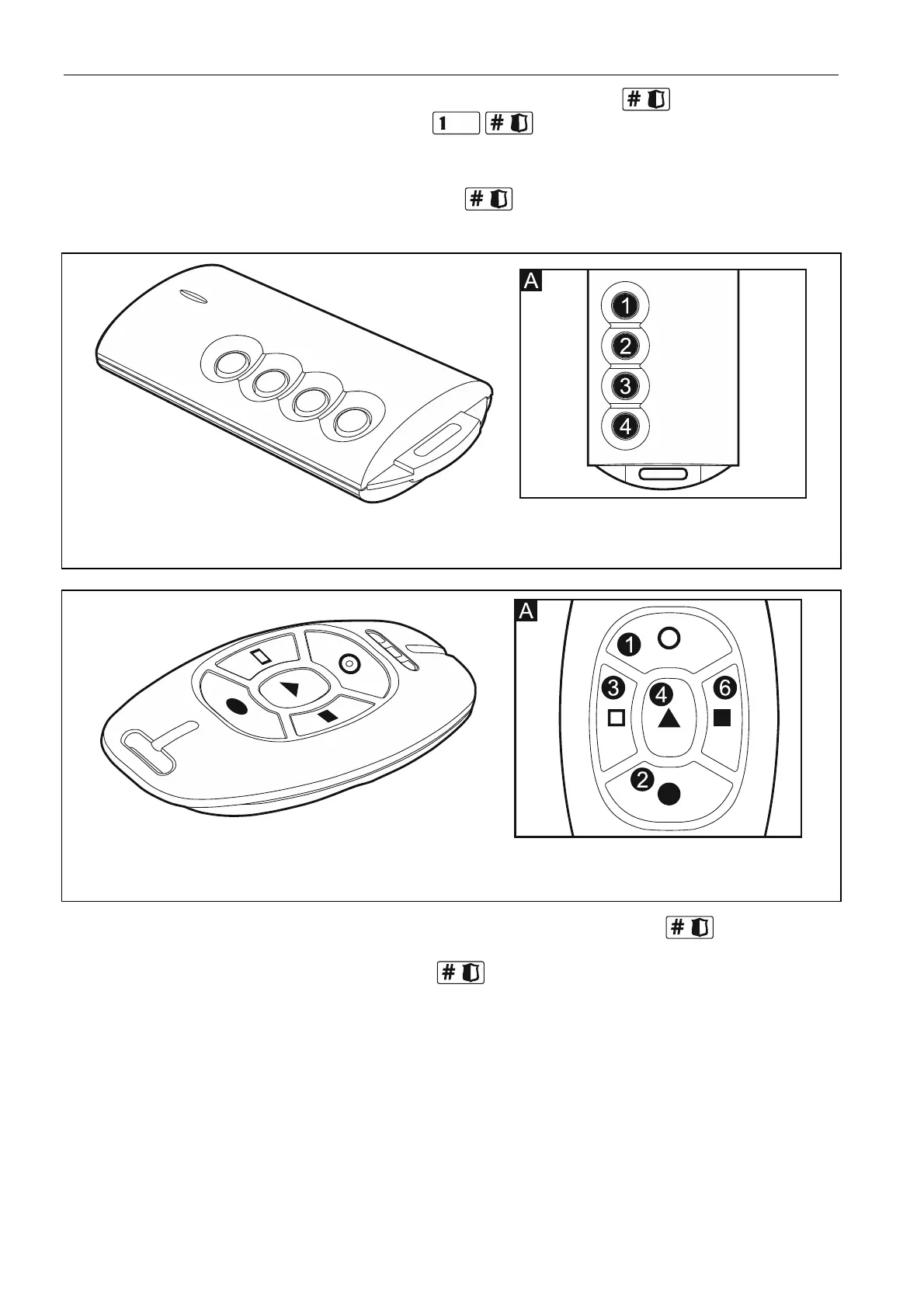 # 
1 # 

# 

A
1
2
3
4

A
1
3
4
6
2

# 

#