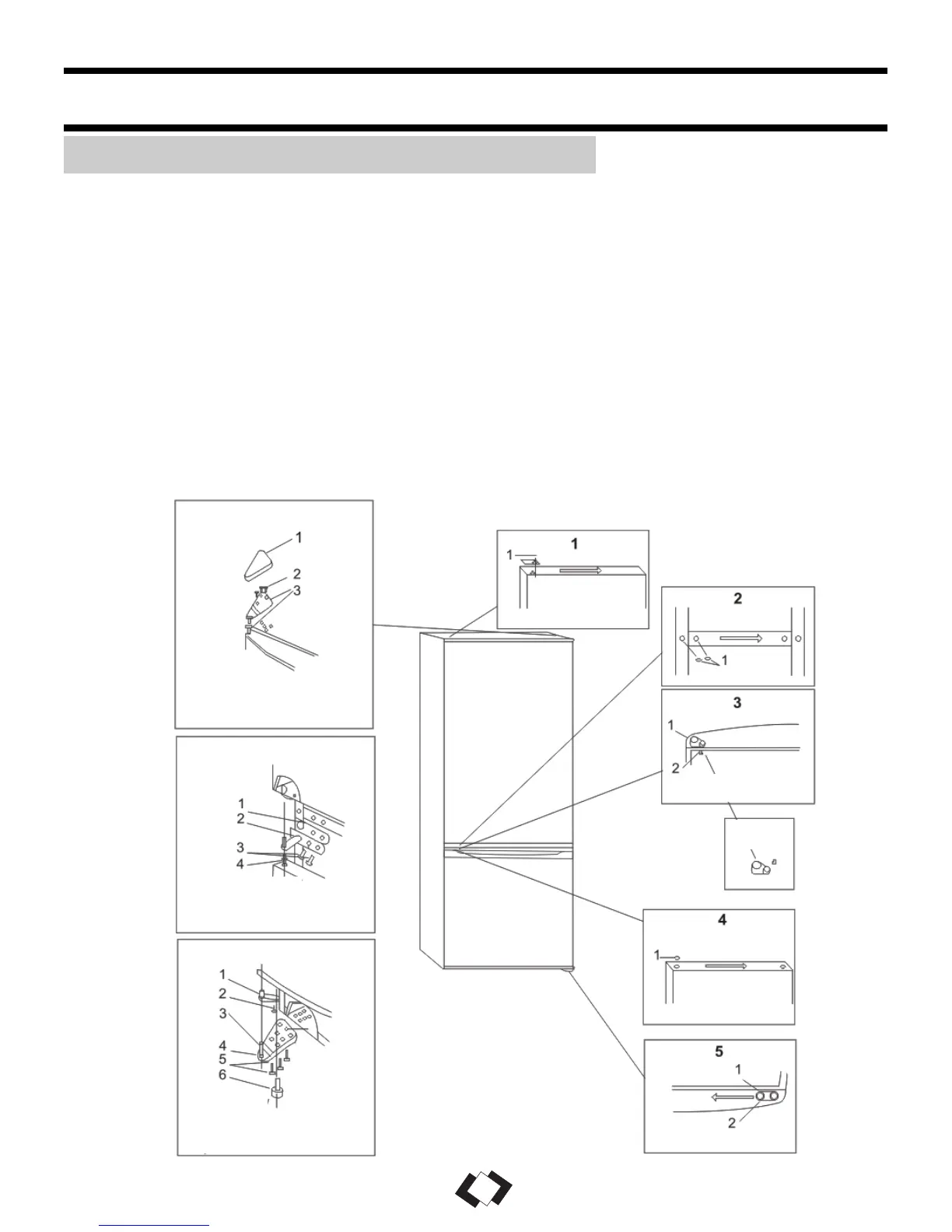 1
2
3

1
2
3
4

1
2
3
4
5
6

1
1

2
1

3
1
2

4
1

5
1
2