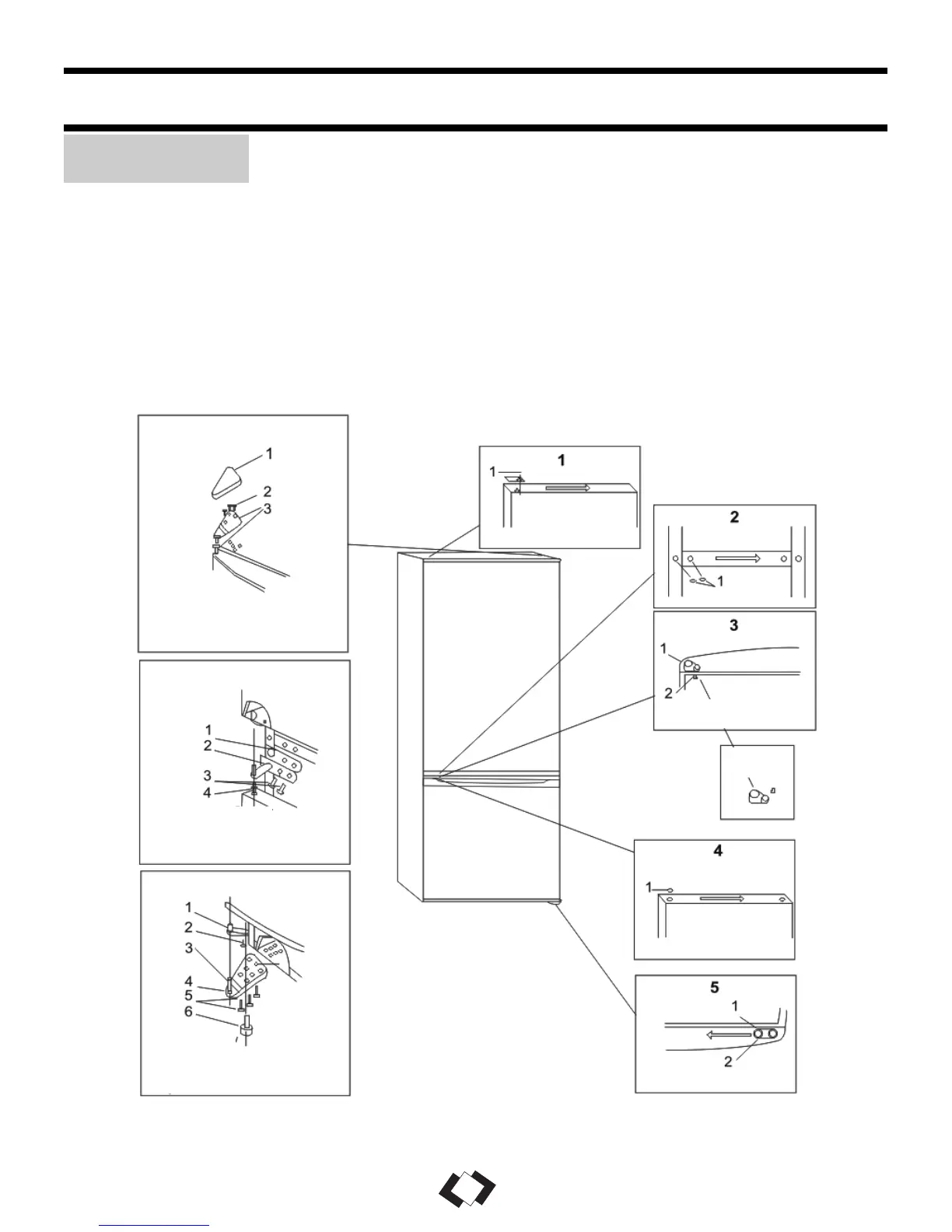 1
2
3

1
2
3
4

1
2
3
4
5
6

1
1

2
1

3
1
2

4
1

5
1
2