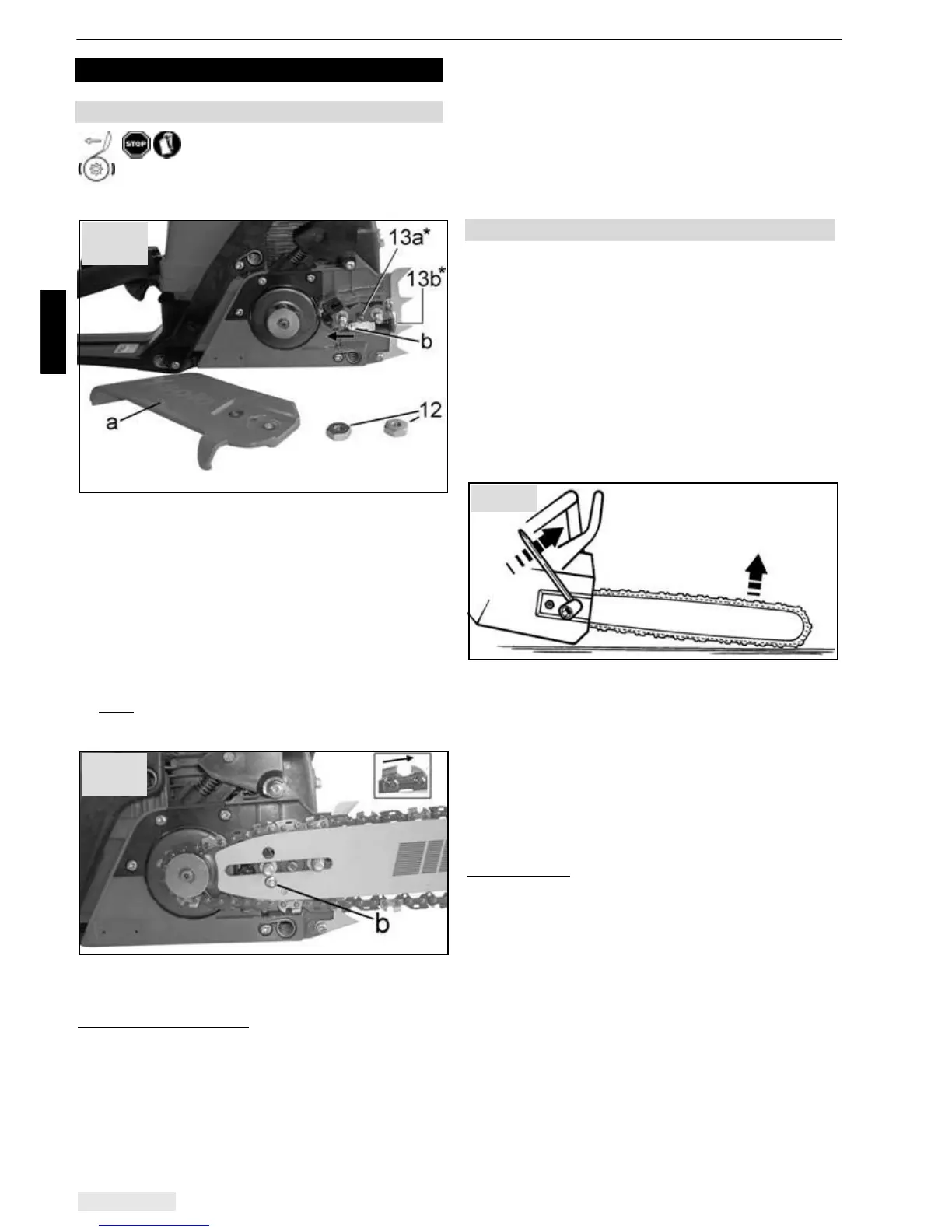 STOP

13a*

13b*

b

a

12

b