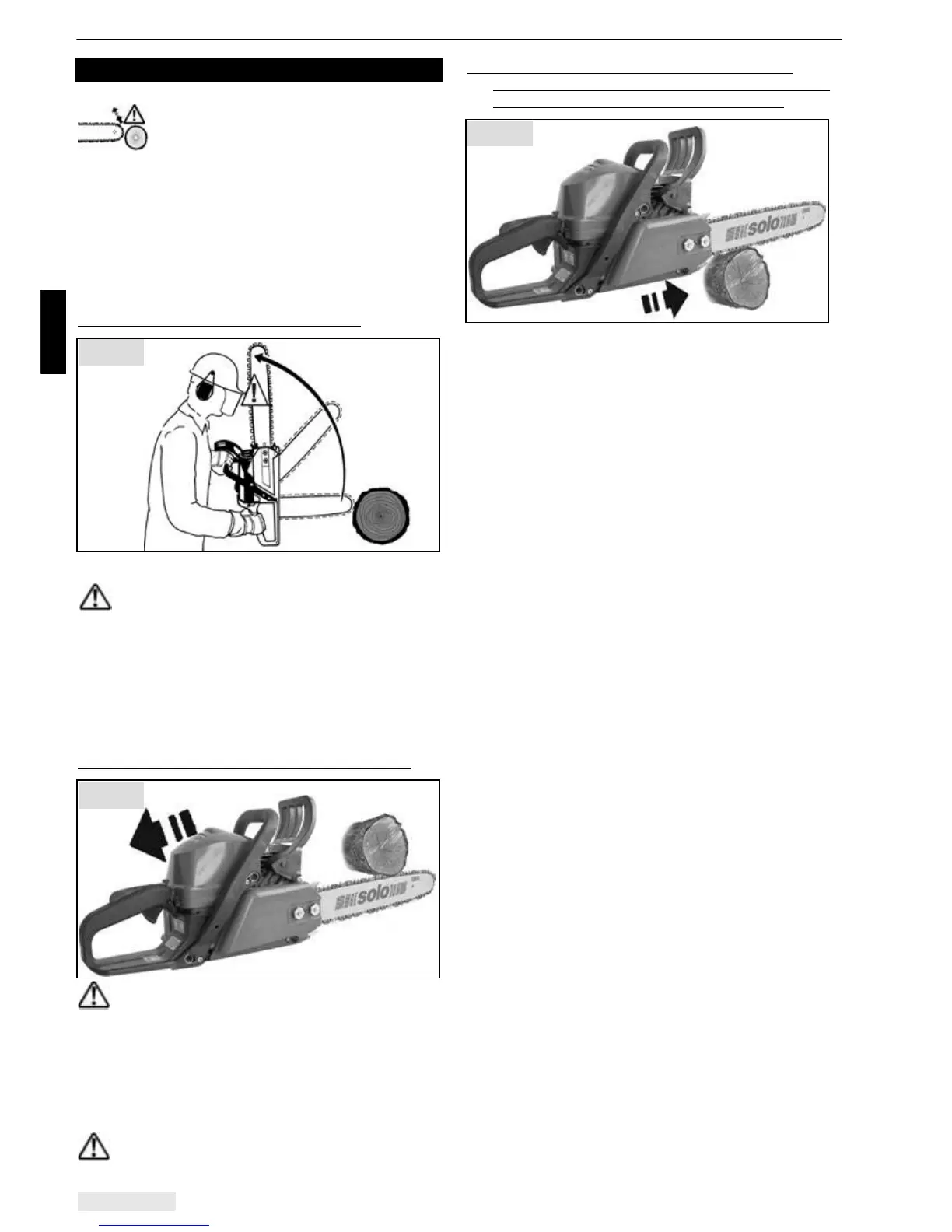 solo
solo