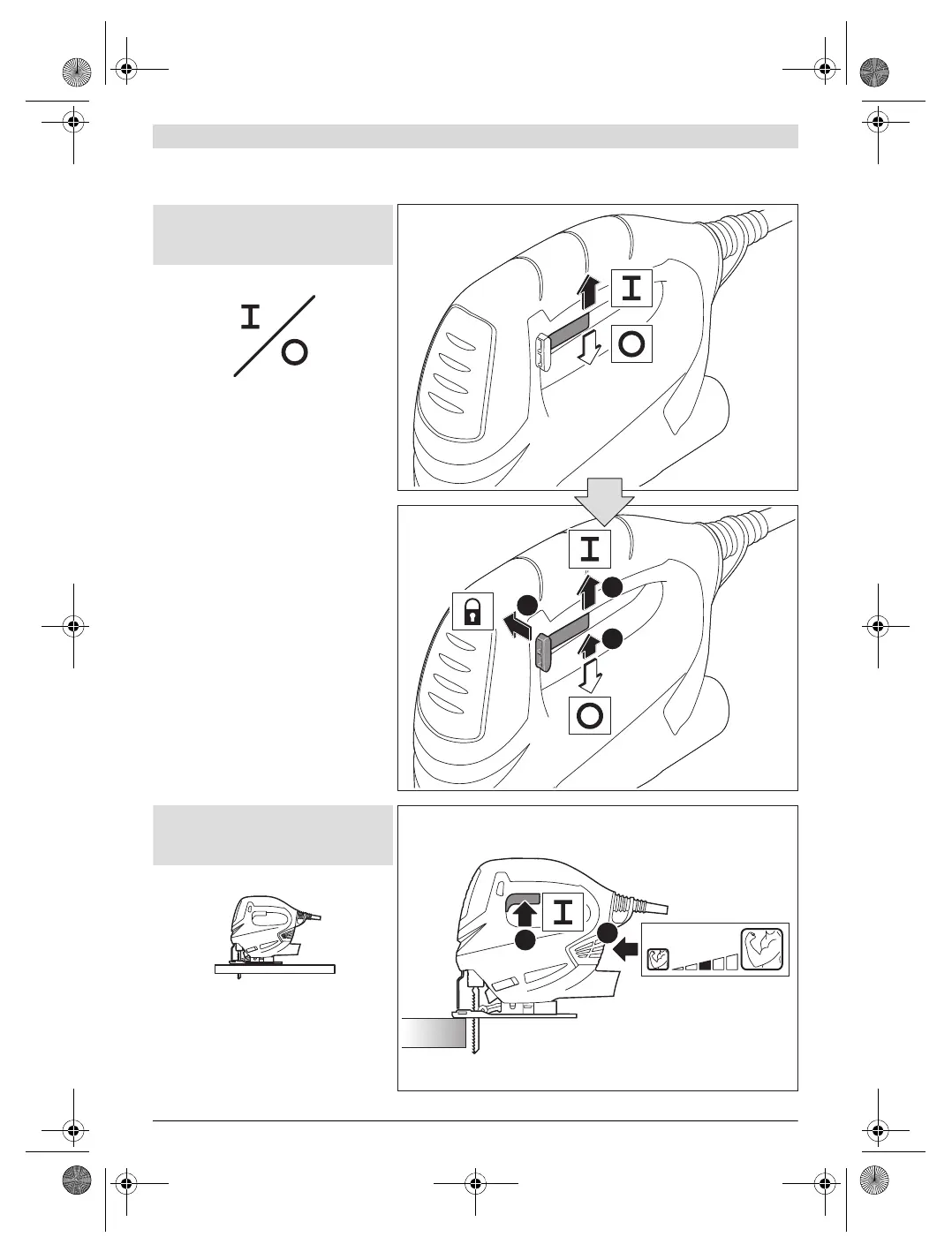 I
O
I
O
I
O
I