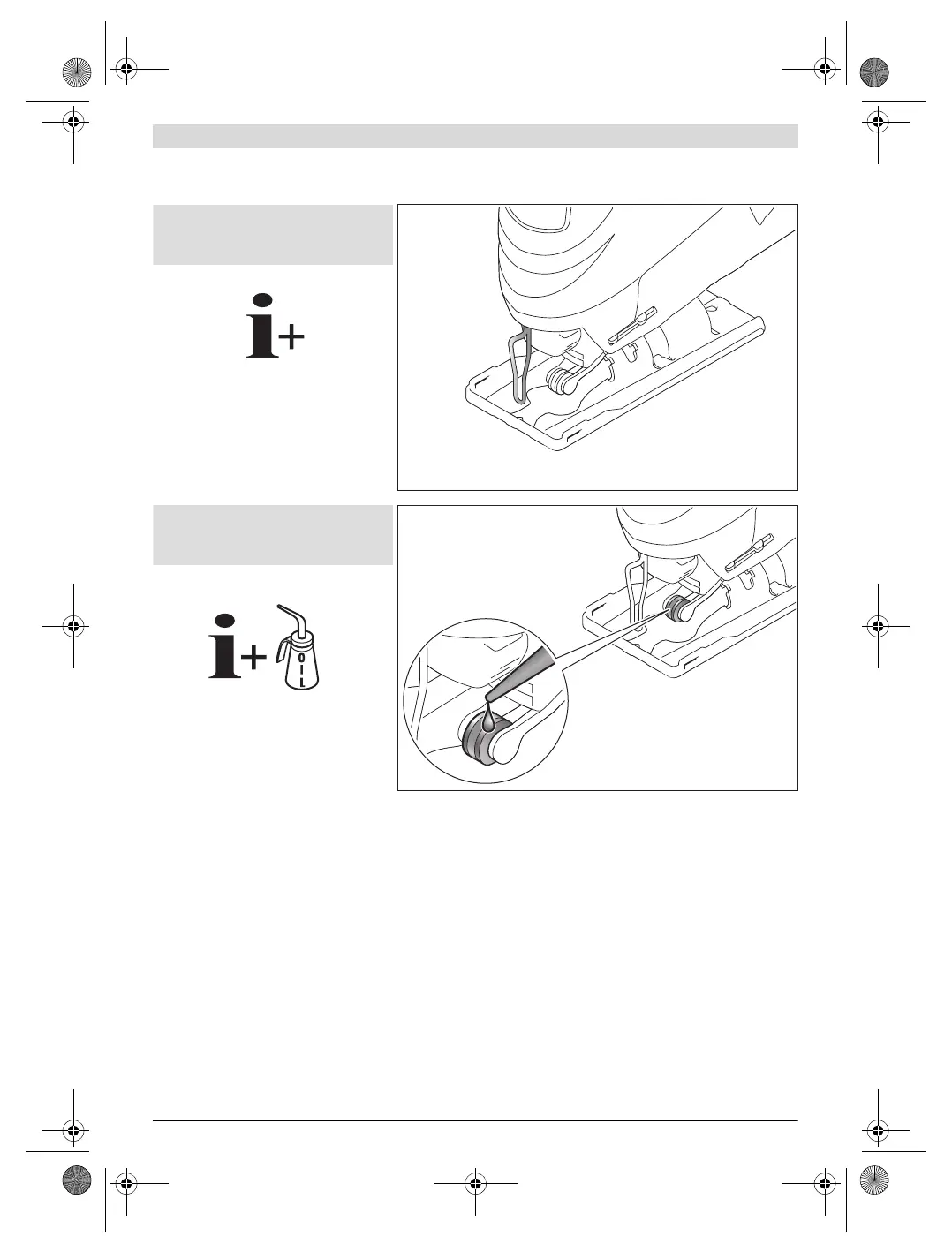 OIL