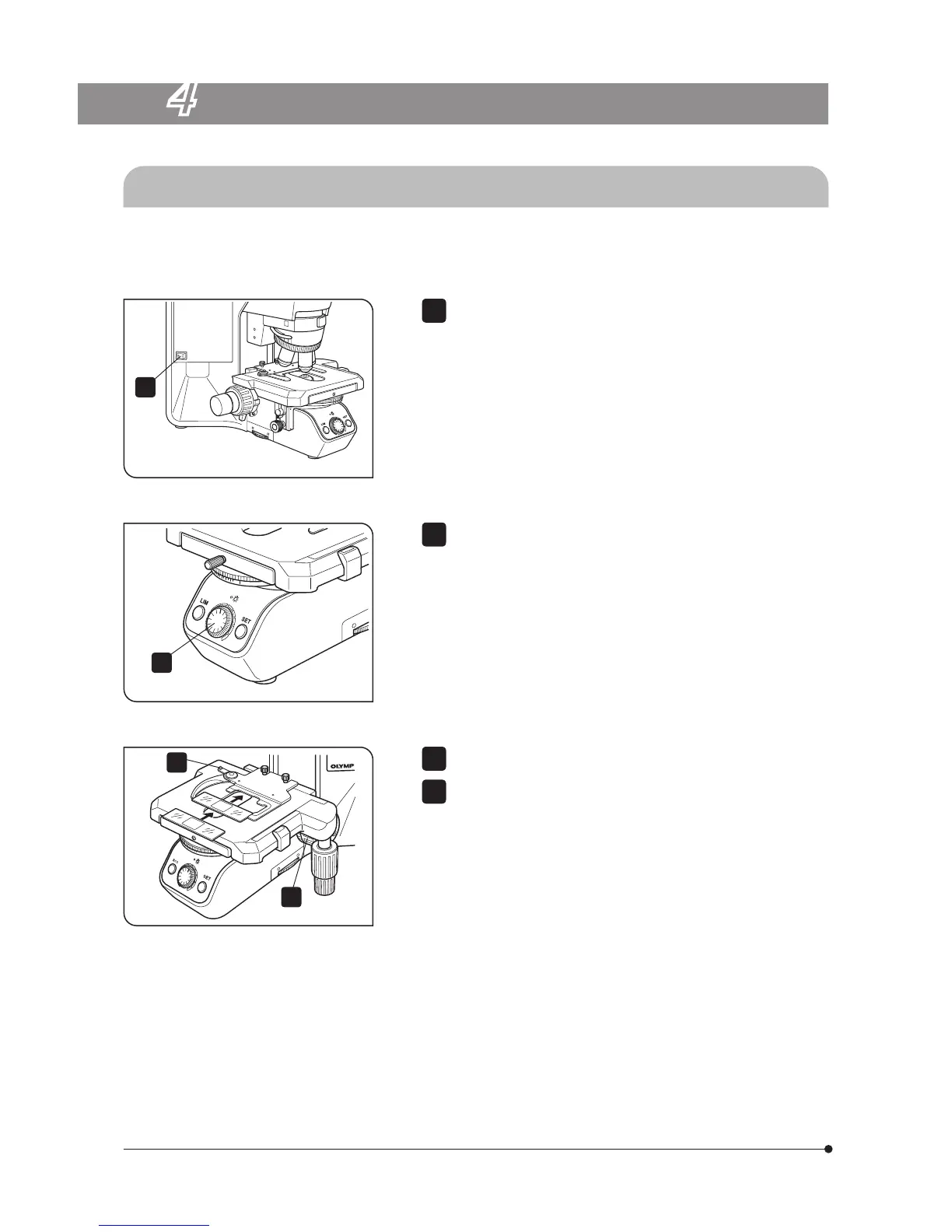 4

LIM

SET

OLYMP

SET