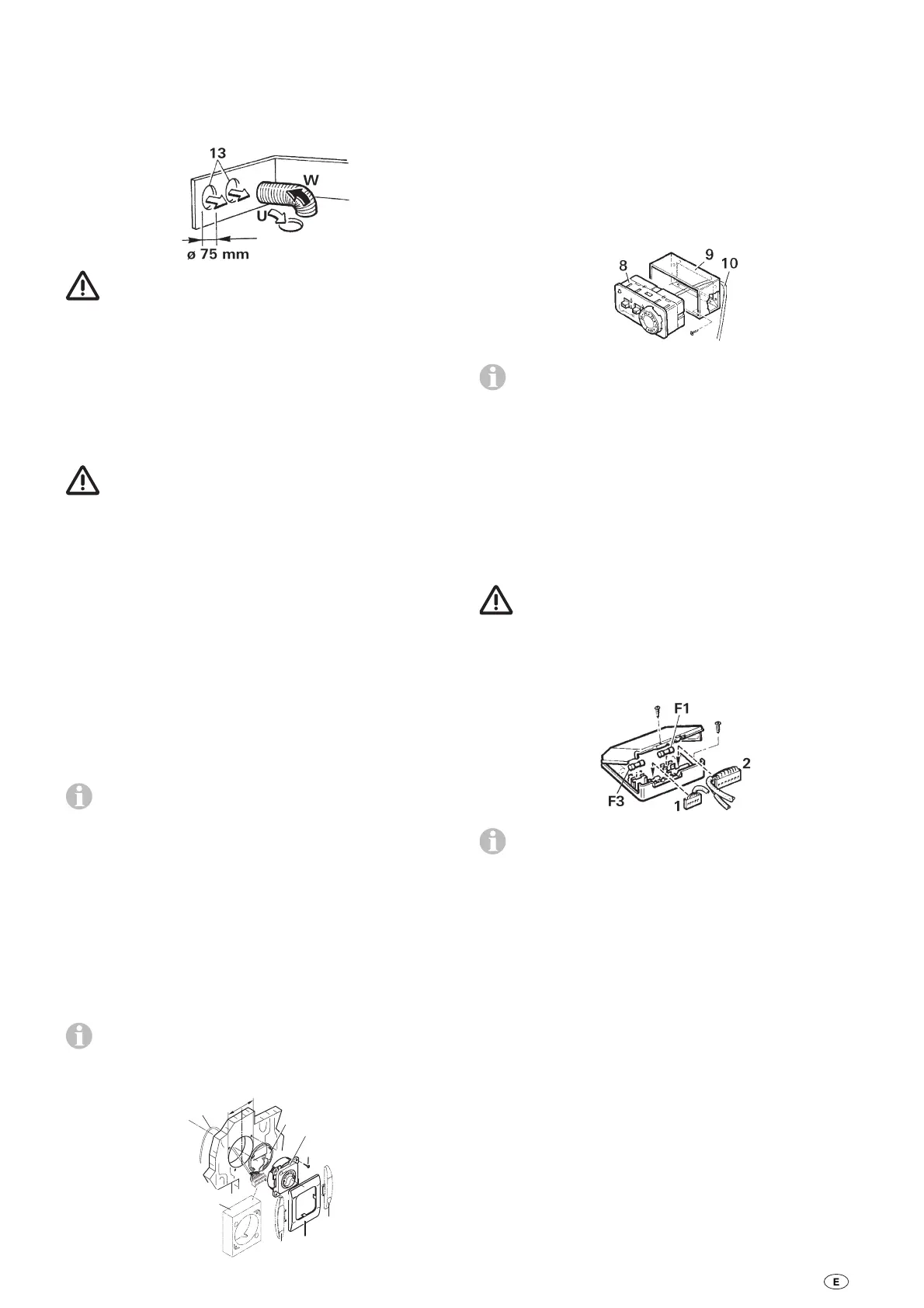 13

W

U

ø 75 mm

8

9

10

F1

2

F3

1

E