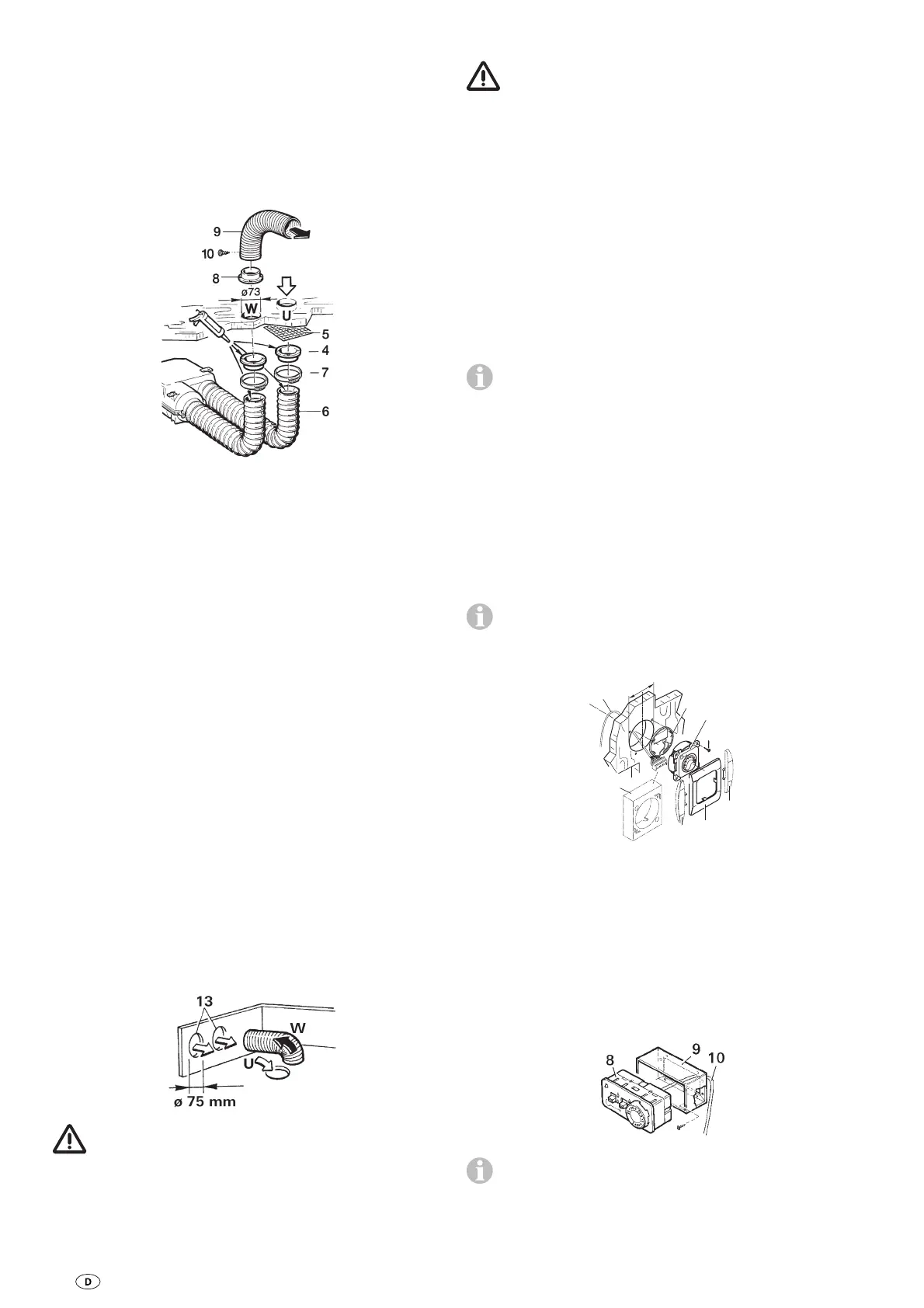 9

10

8

ø73

W

U

5

4

7

6

13

W

U

ø 75 mm

8

9

10

D