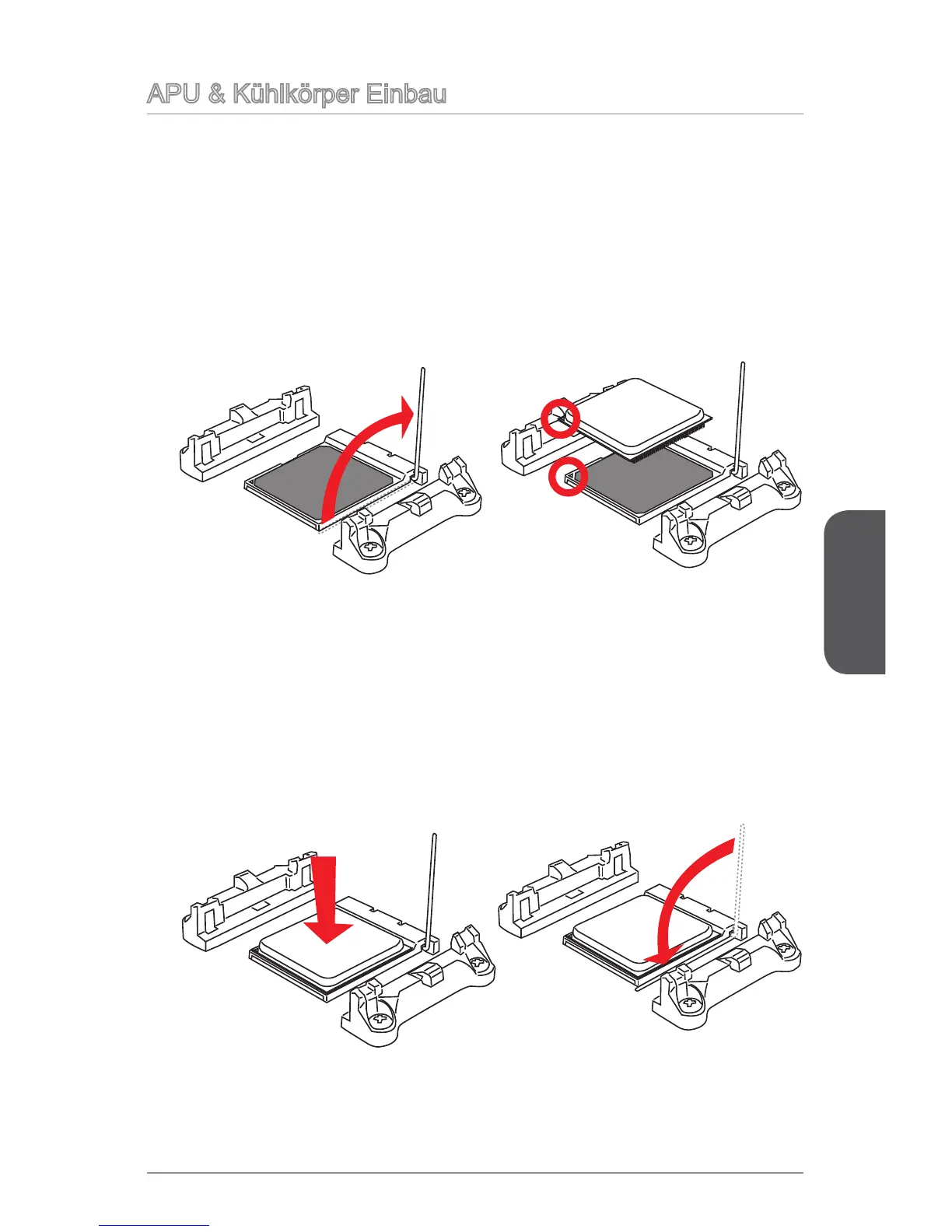 APU & Kühlkörper Einbau