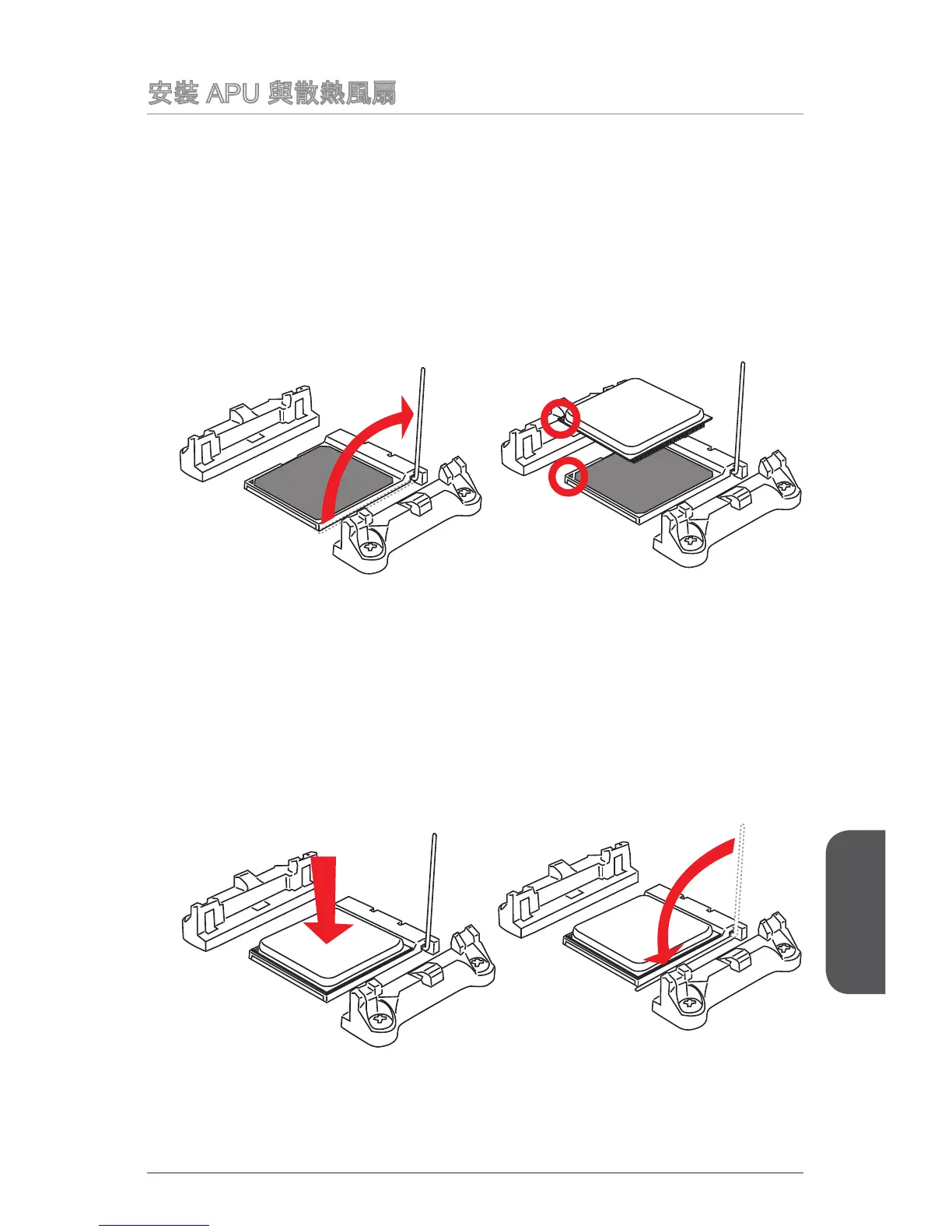 安裝 APU 與散熱風扇