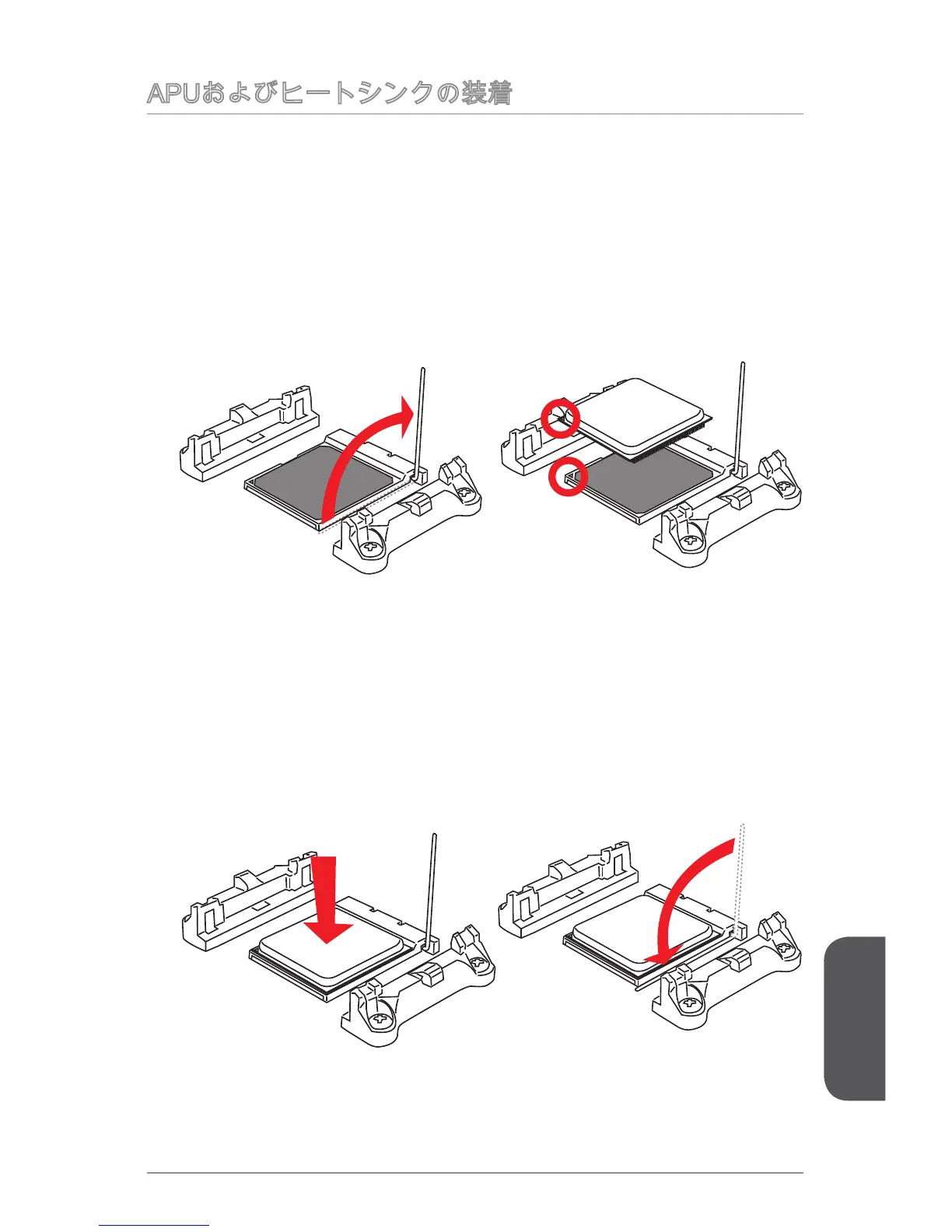 APUおよびヒートシンクの装着