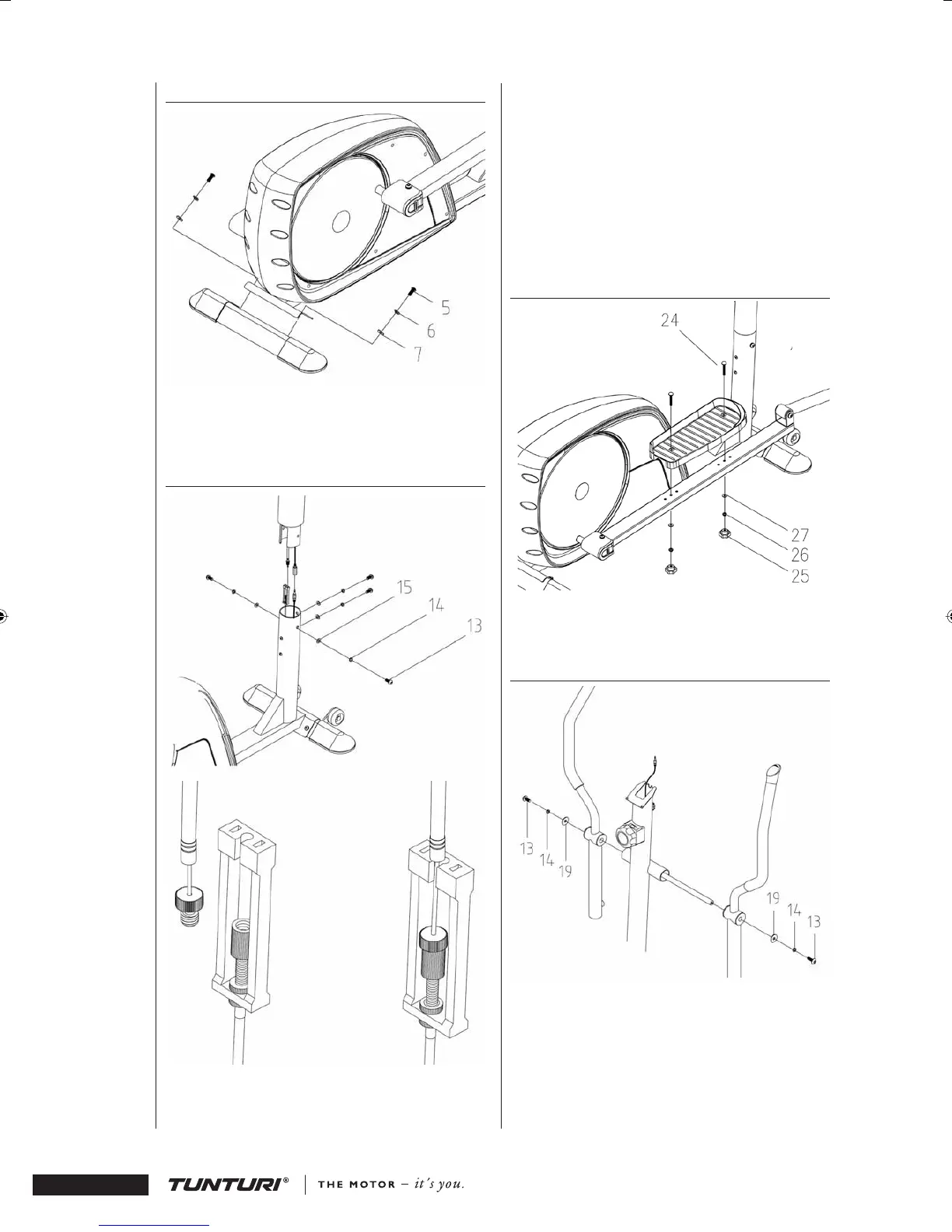 5
6
7

15
14
13

24

27
26
25

13
14
19

19
14
13

TUNTURI® THE MOTOR – it's you.