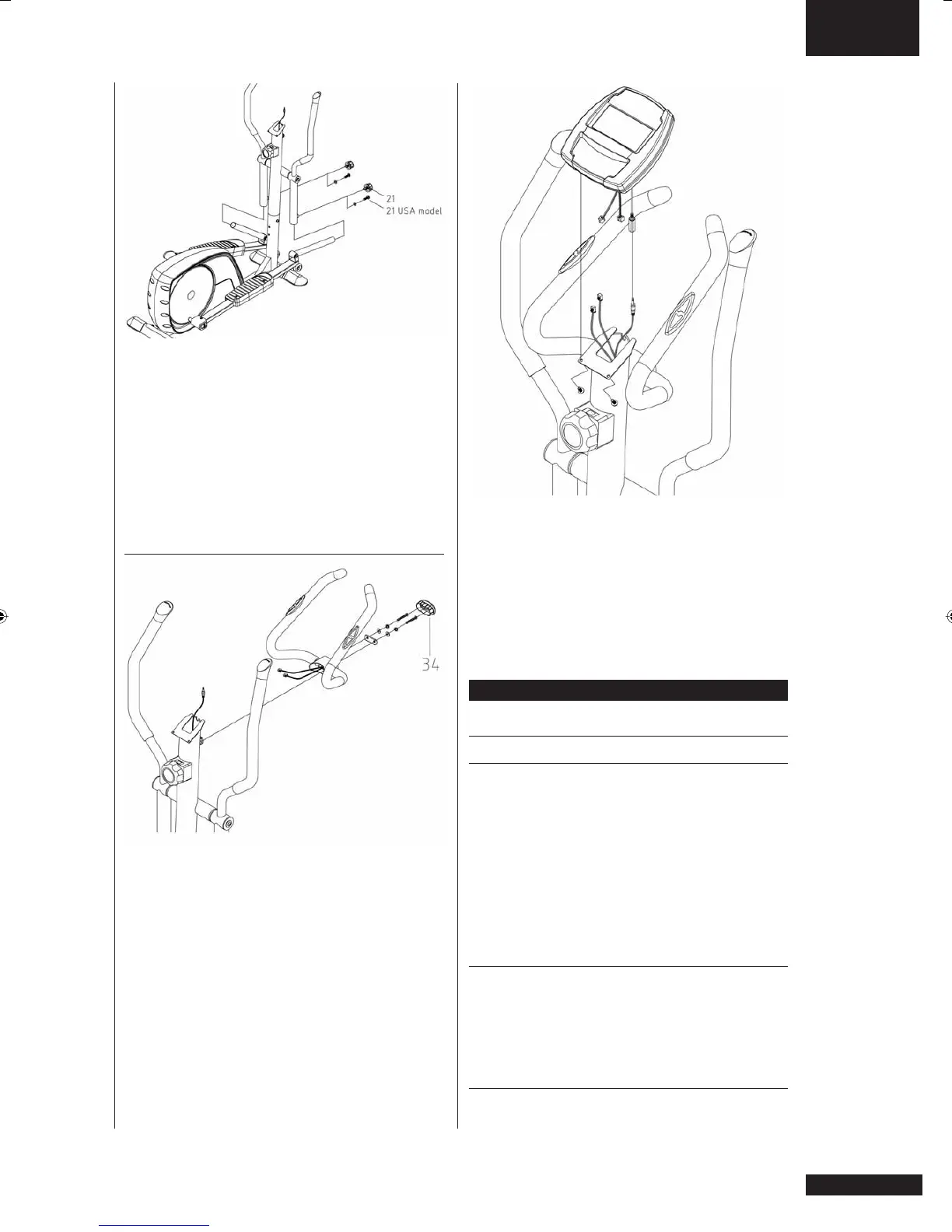 21
21 USA model

34