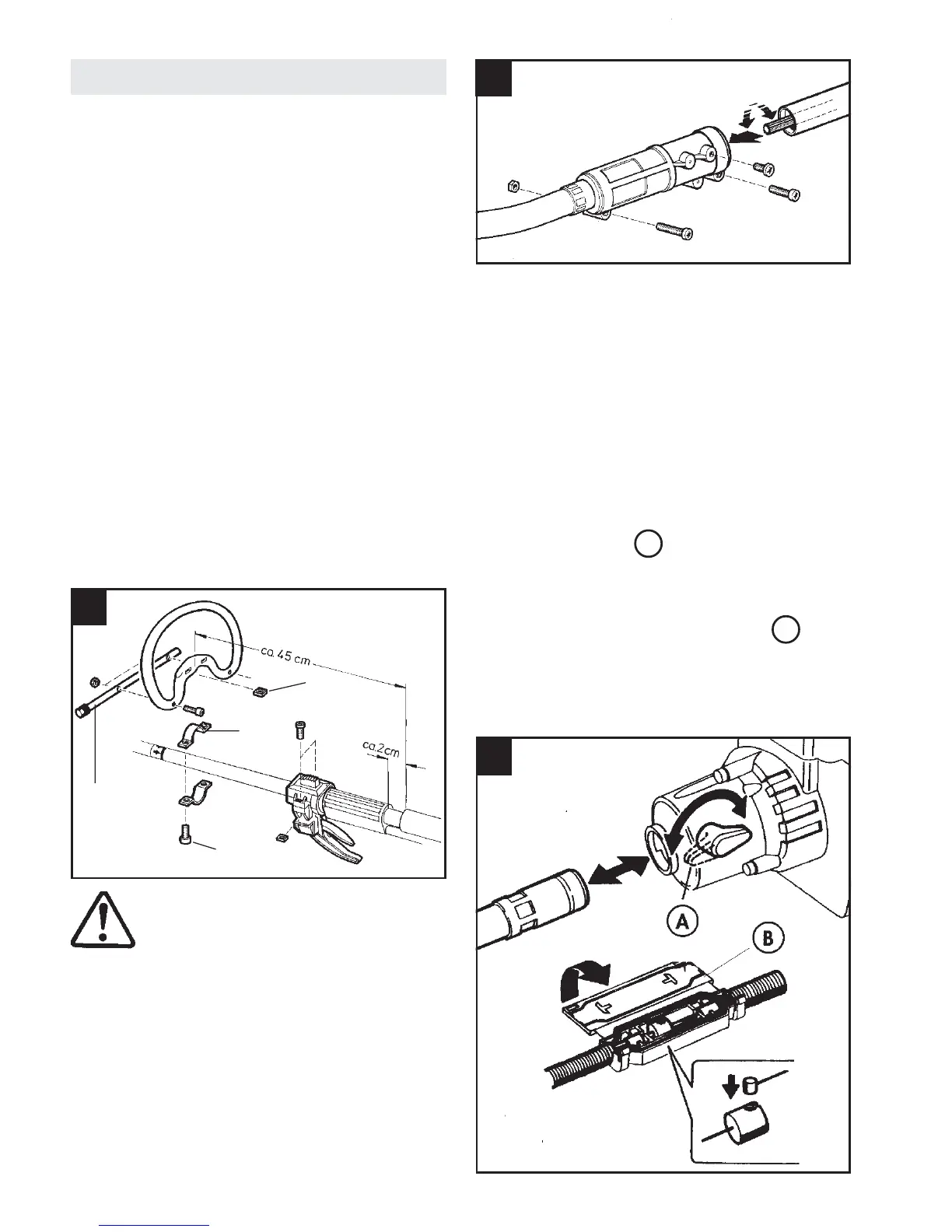 ca. 45 cm

ca.2cm

A

B