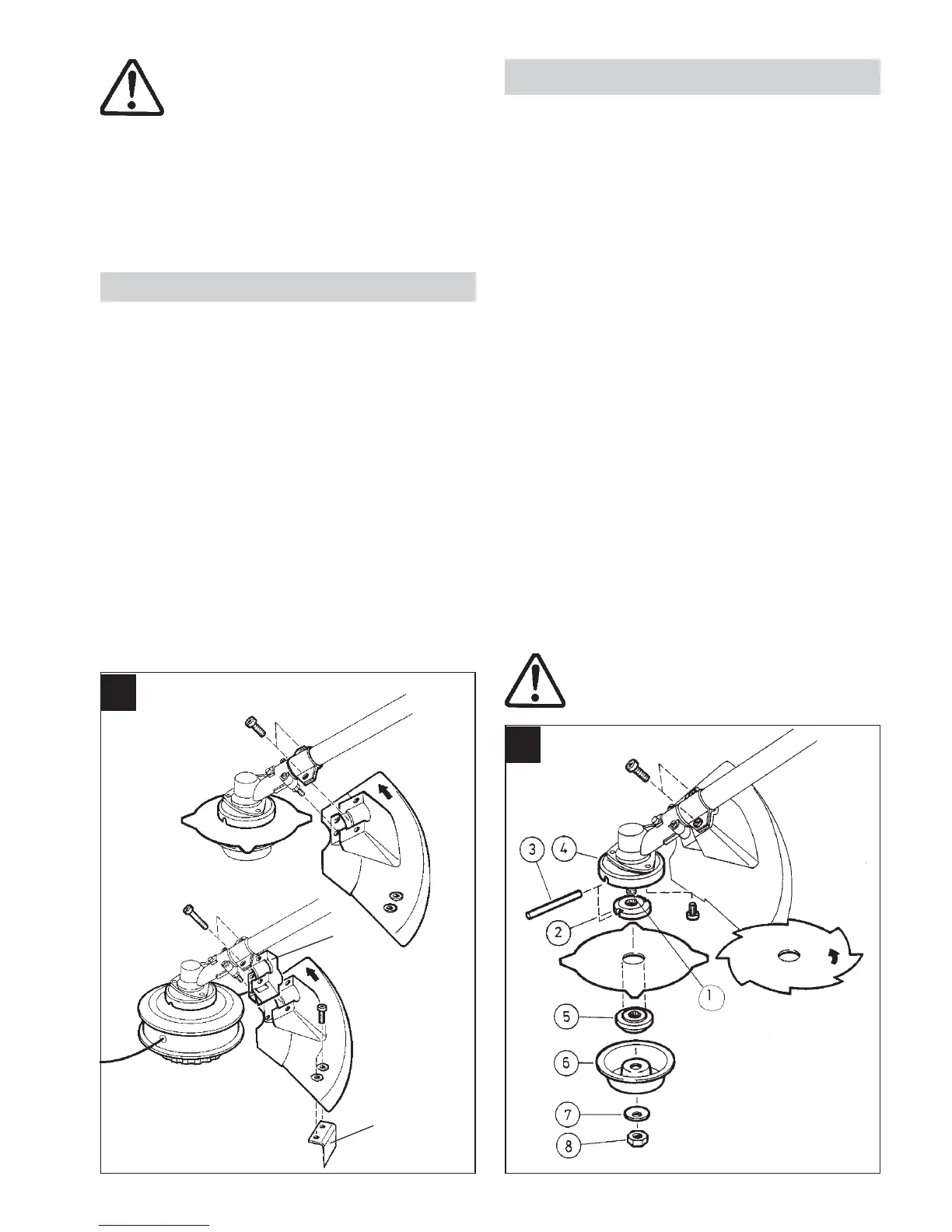 3

4

2

1

5

6

7

8