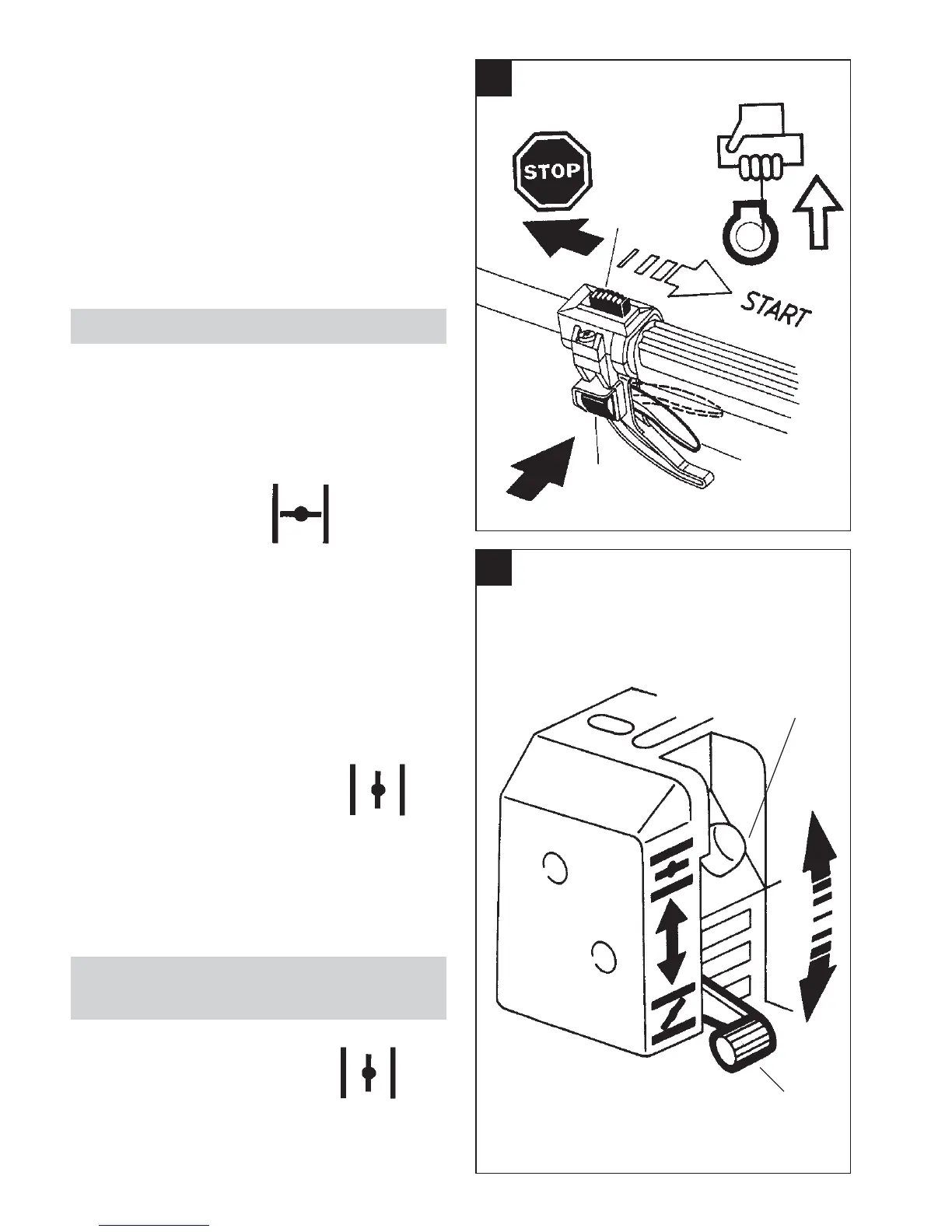 STOP

START