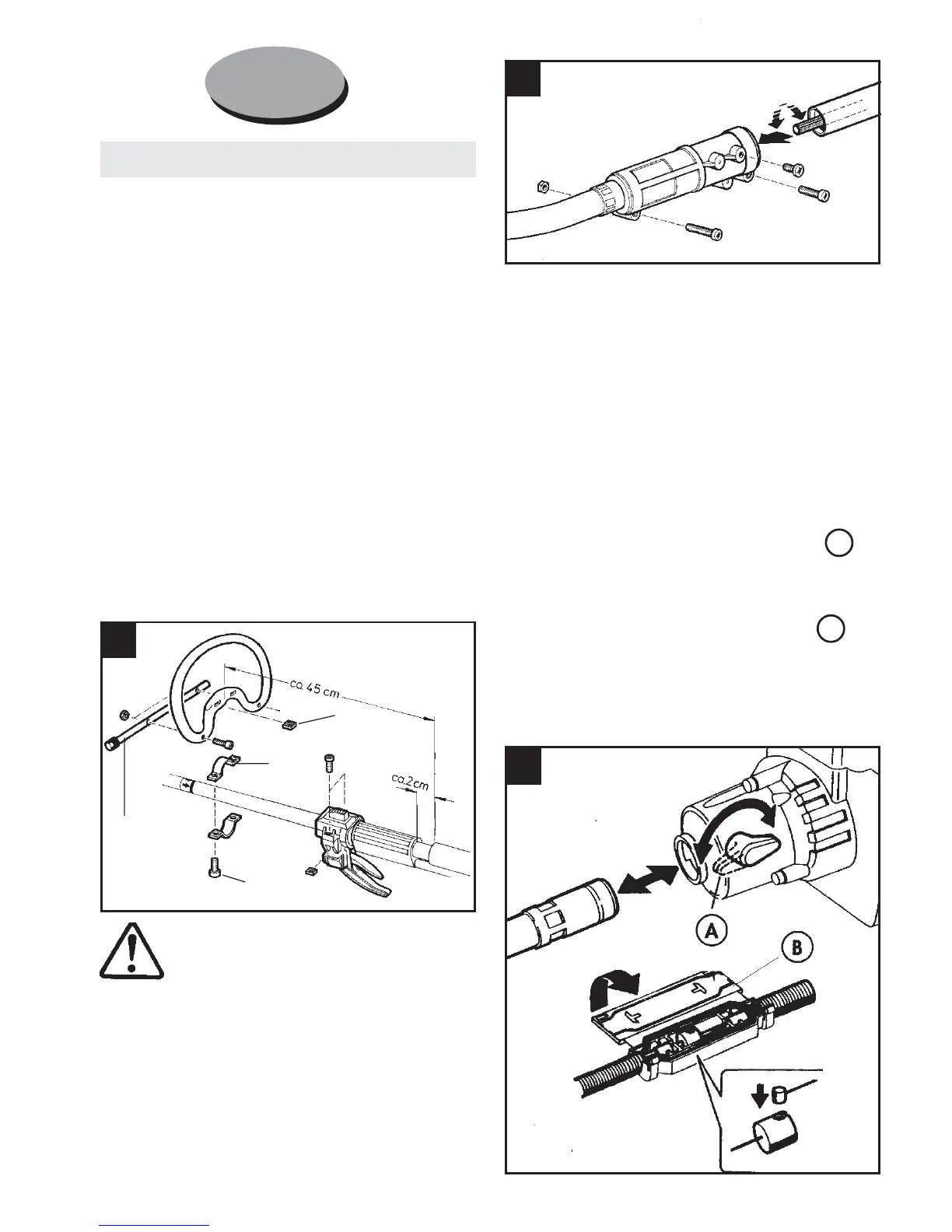 ca. 45 cm

ca.2cm

A

B