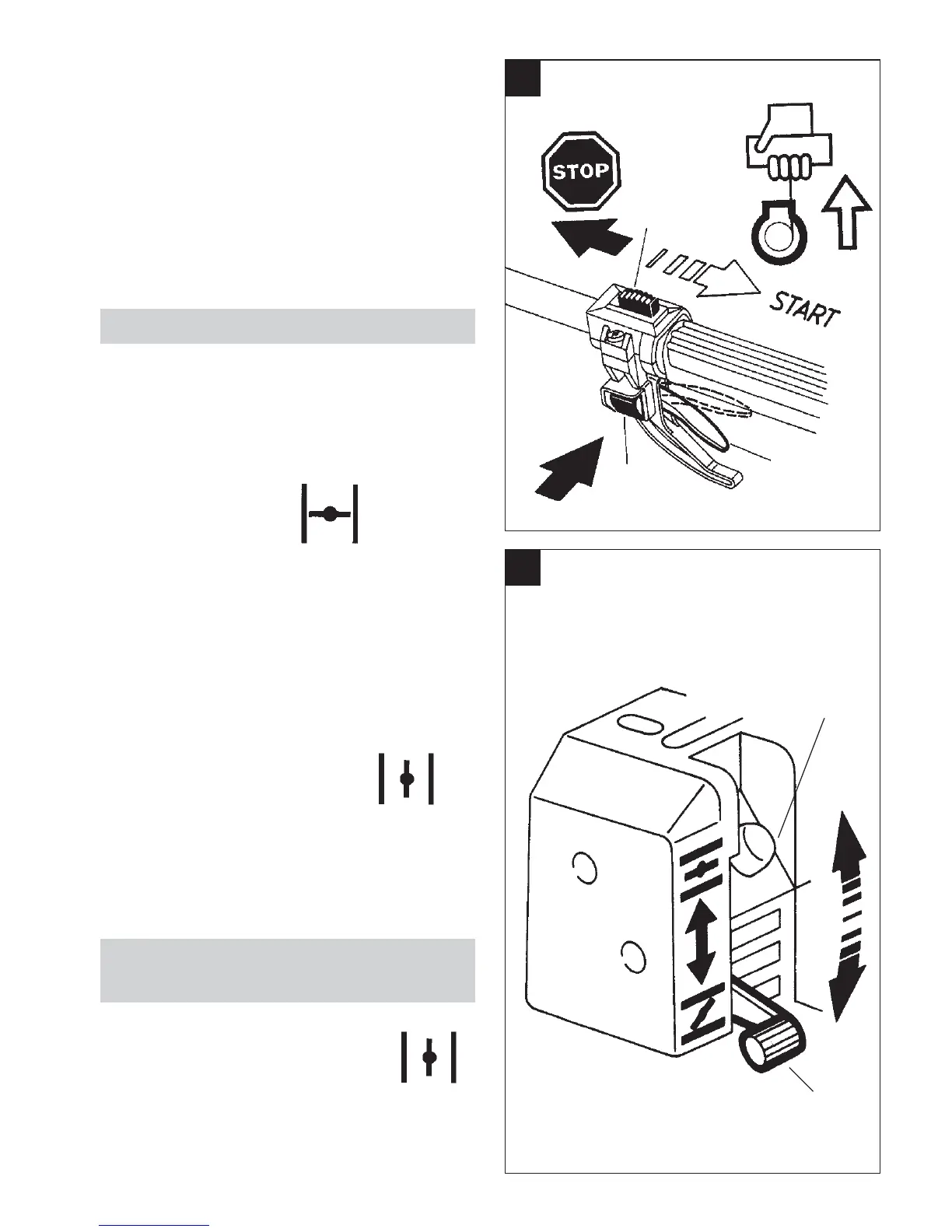 STOP

START