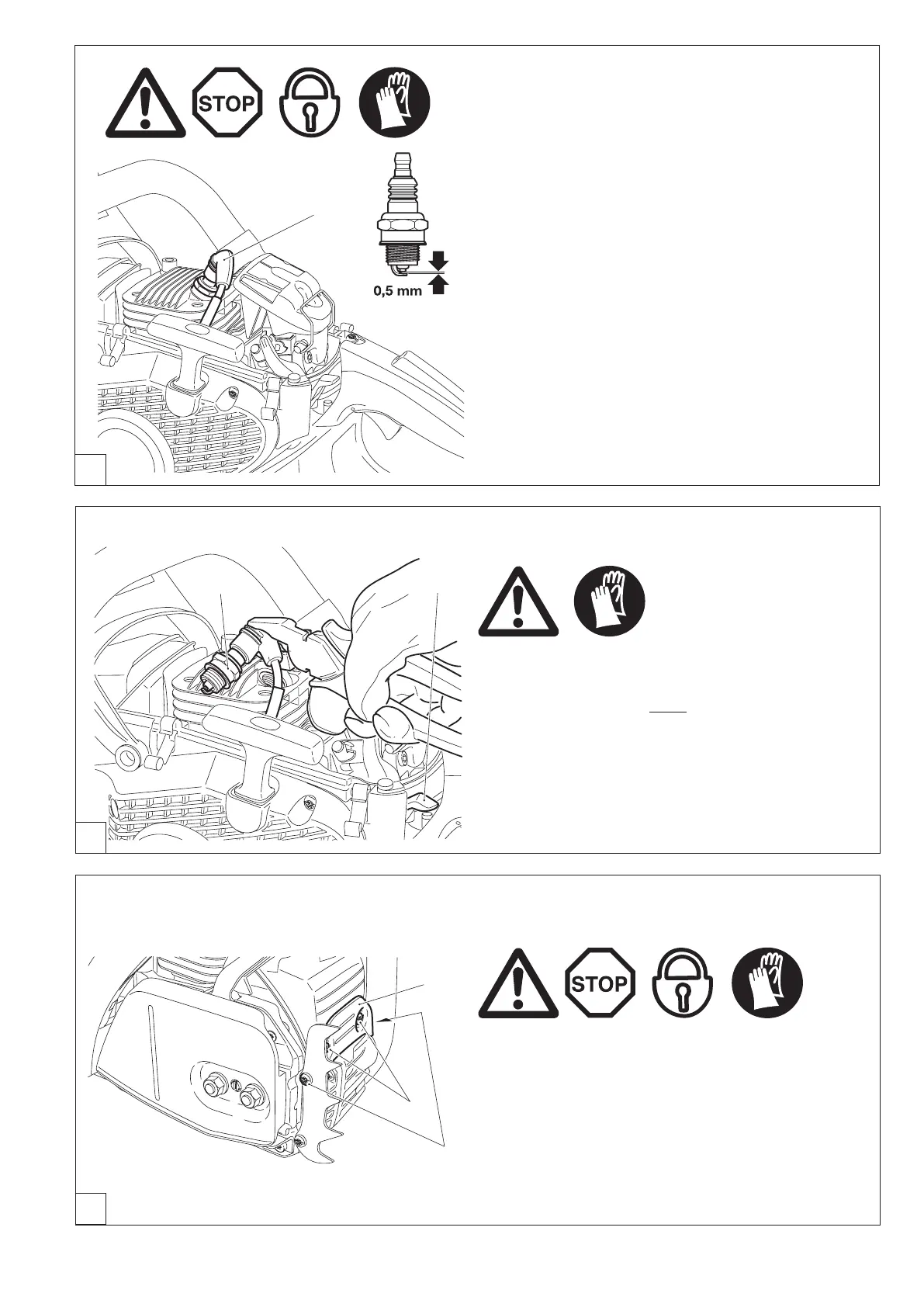 STOP

0,5 mm

STOP