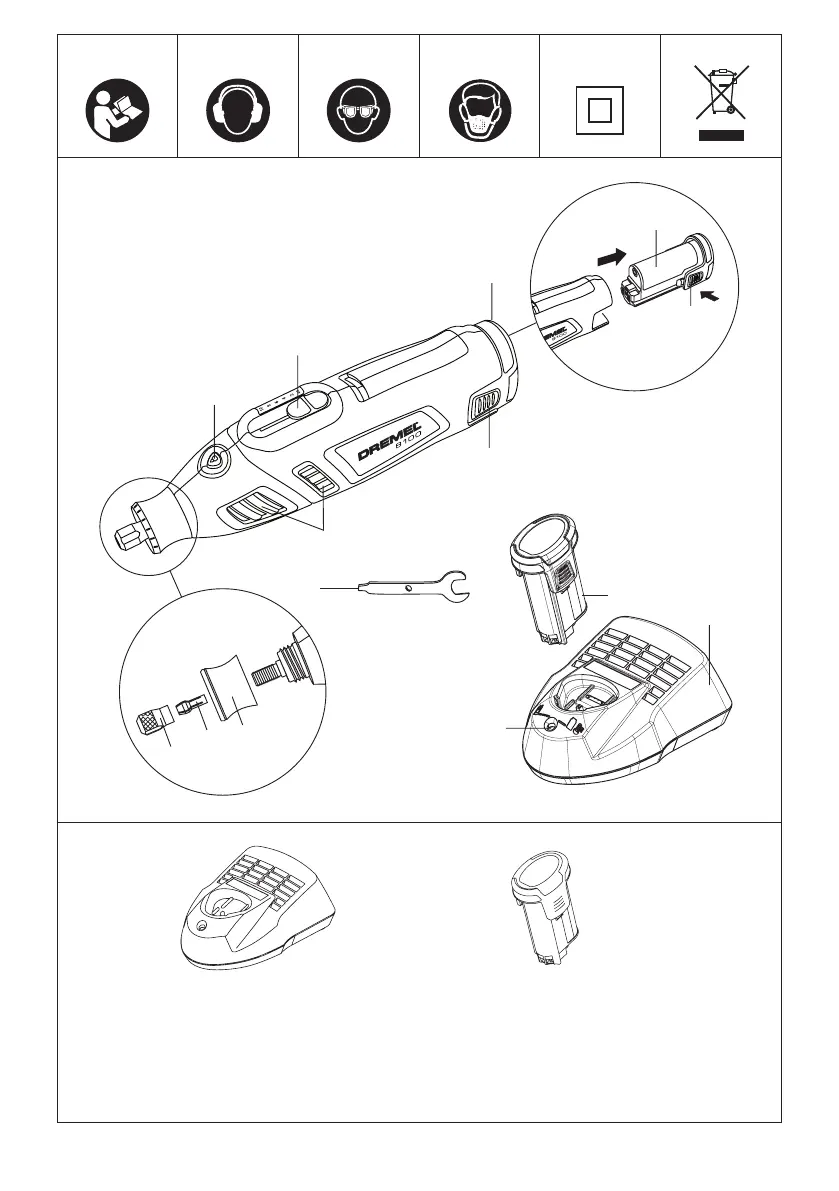 DREMEL
8100