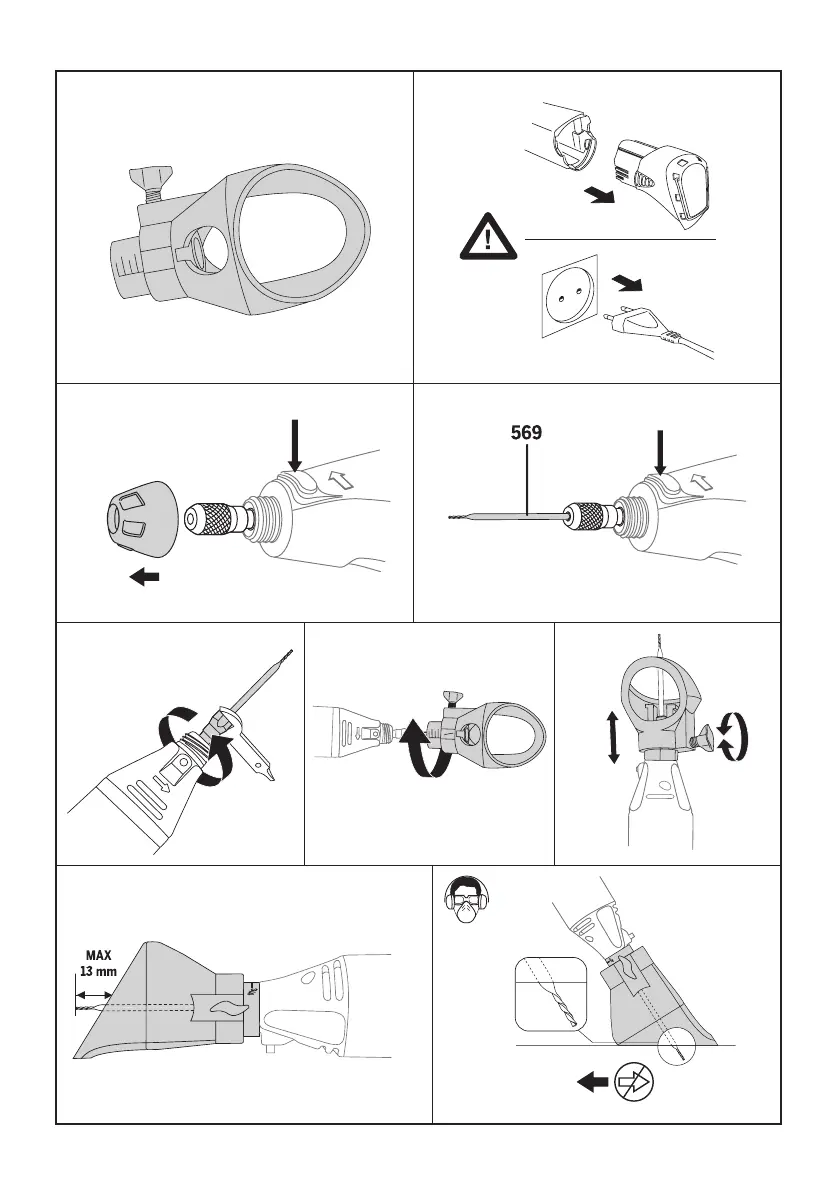 569

MAX
13 mm