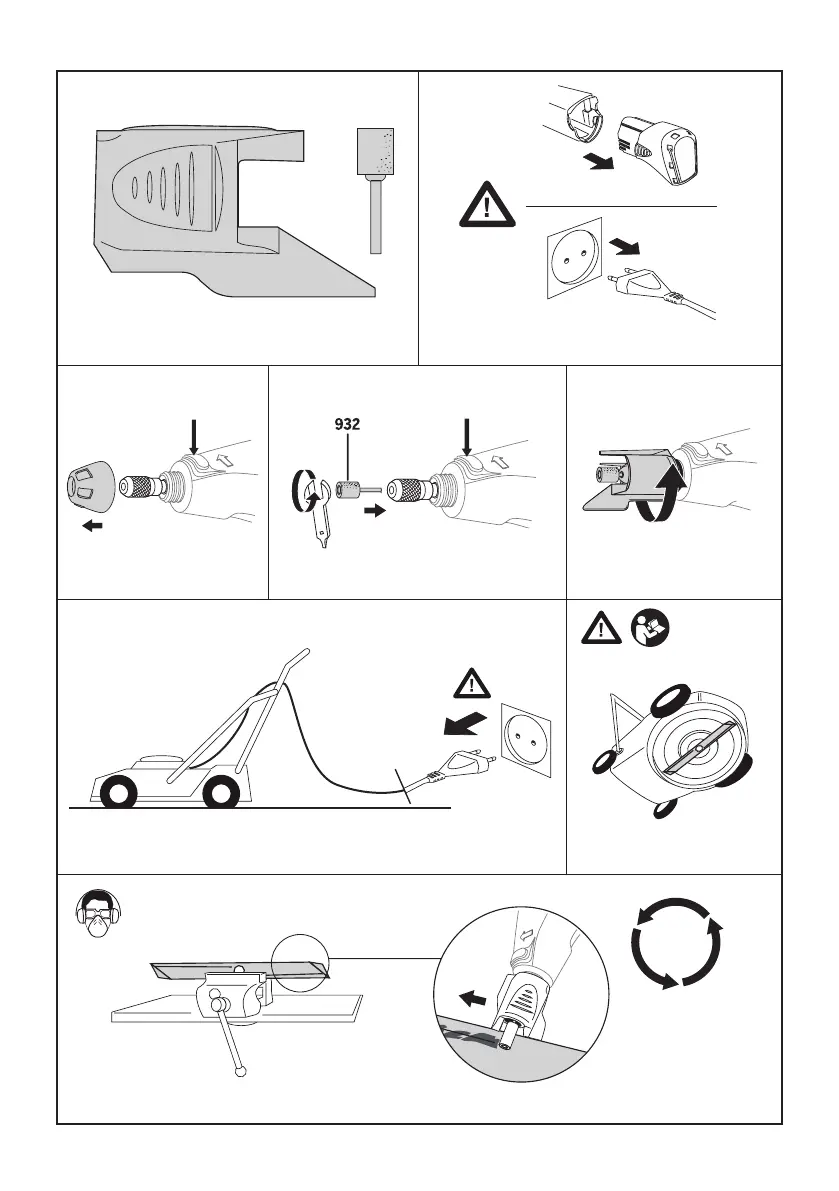 932