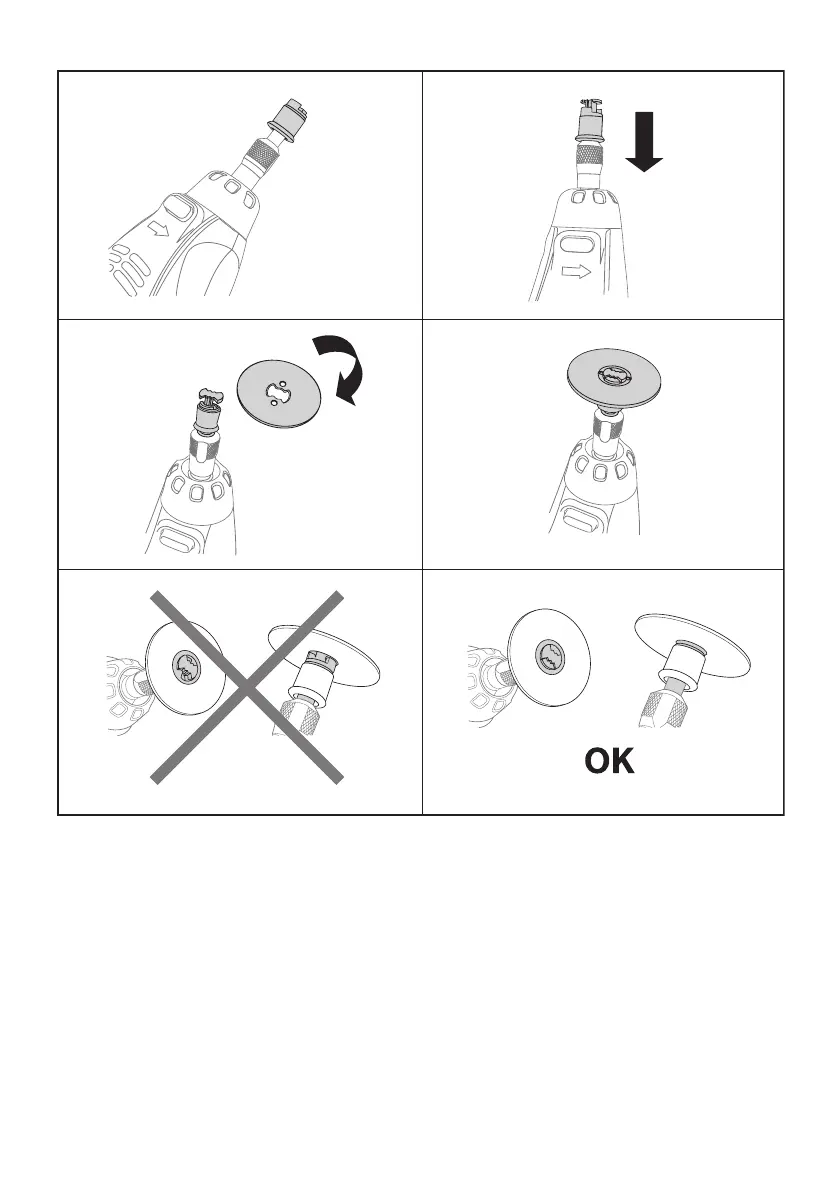 OK