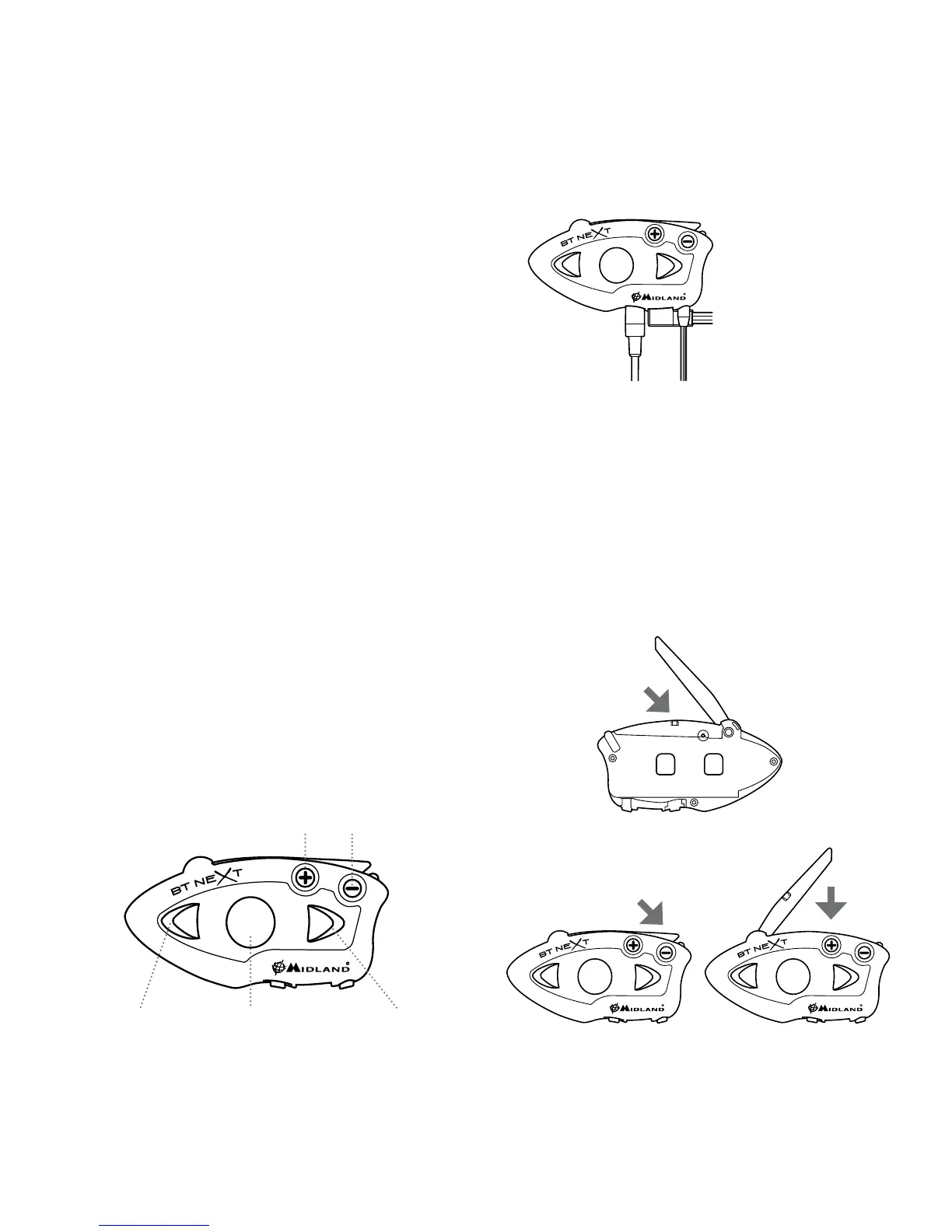 BT NEXT
MIDLAND

BT NEXT
MIDLAND

BT NEXT
MIDLAND

BT NEXT
MIDLAND