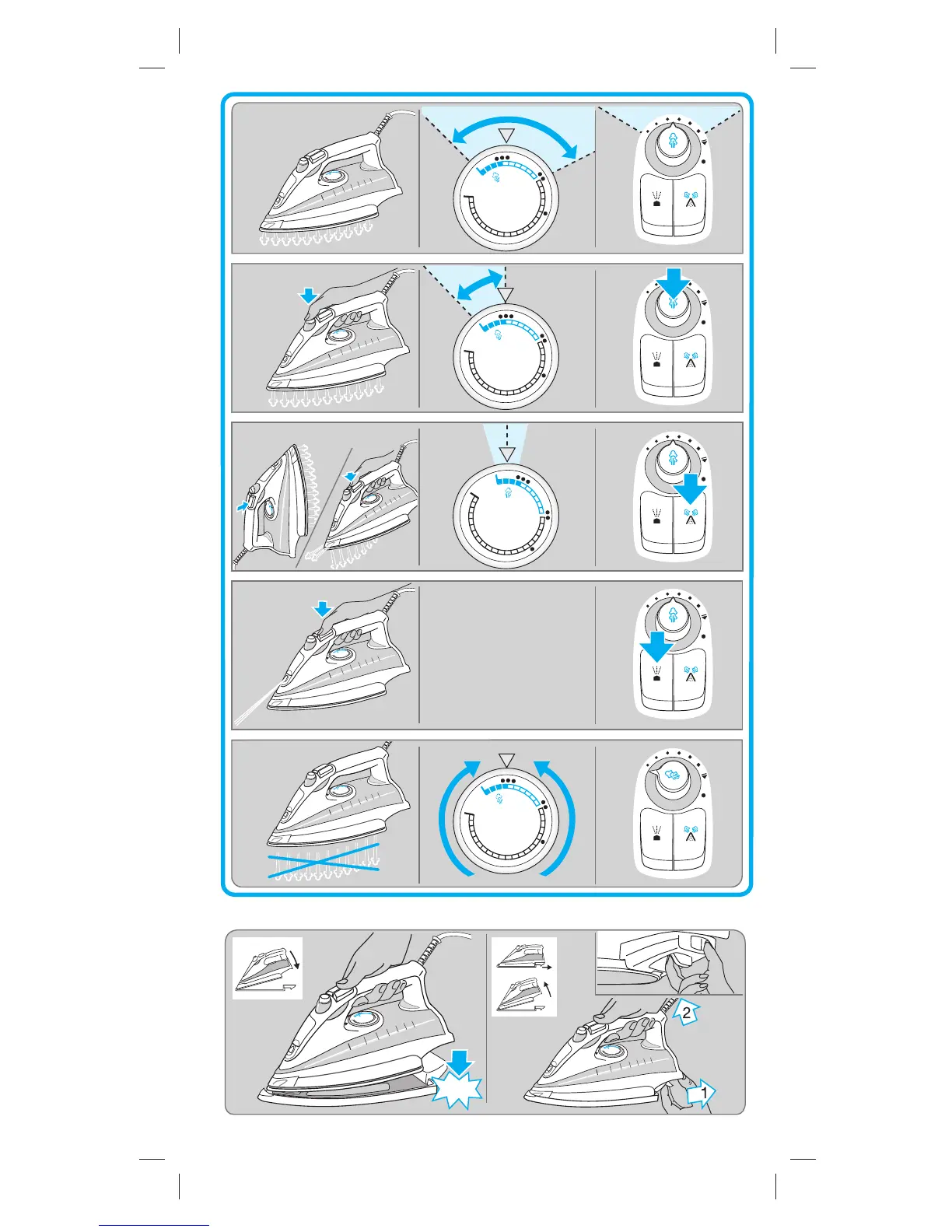 2

1