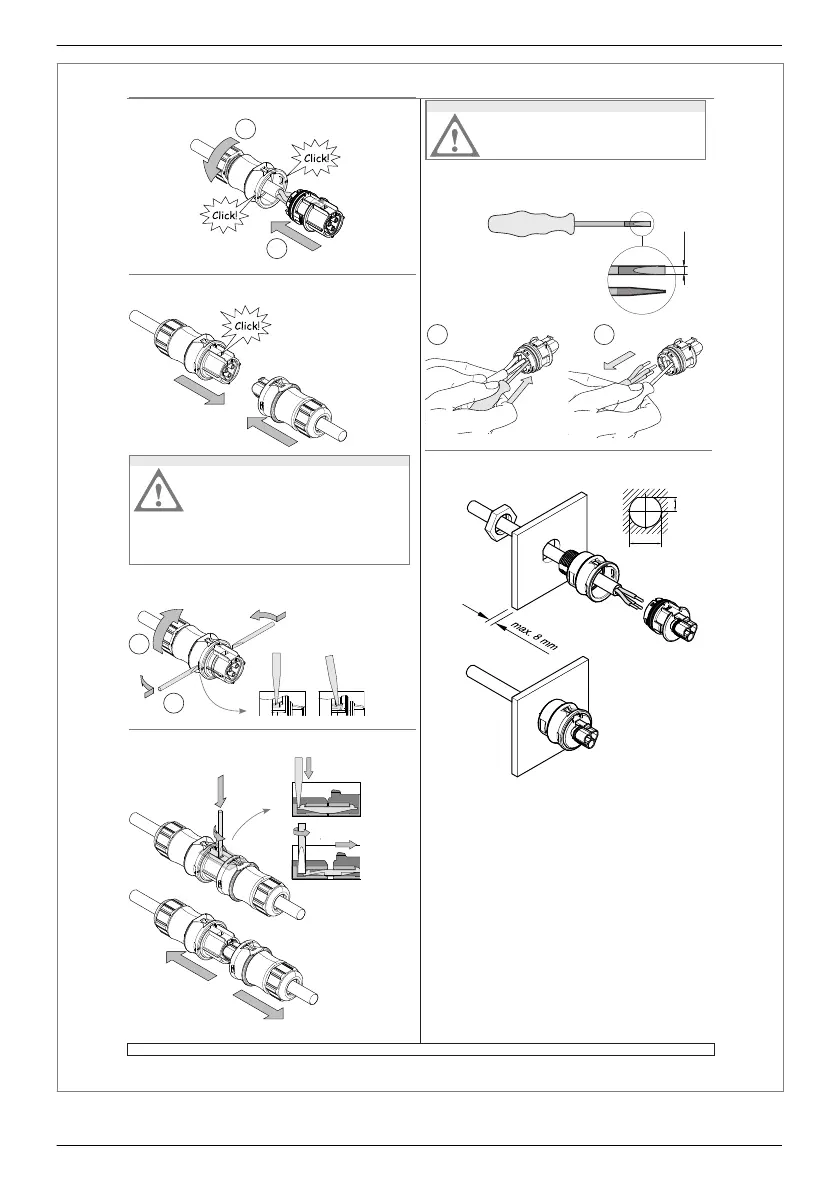 Click!

Click!

Click!

max. 8 mm