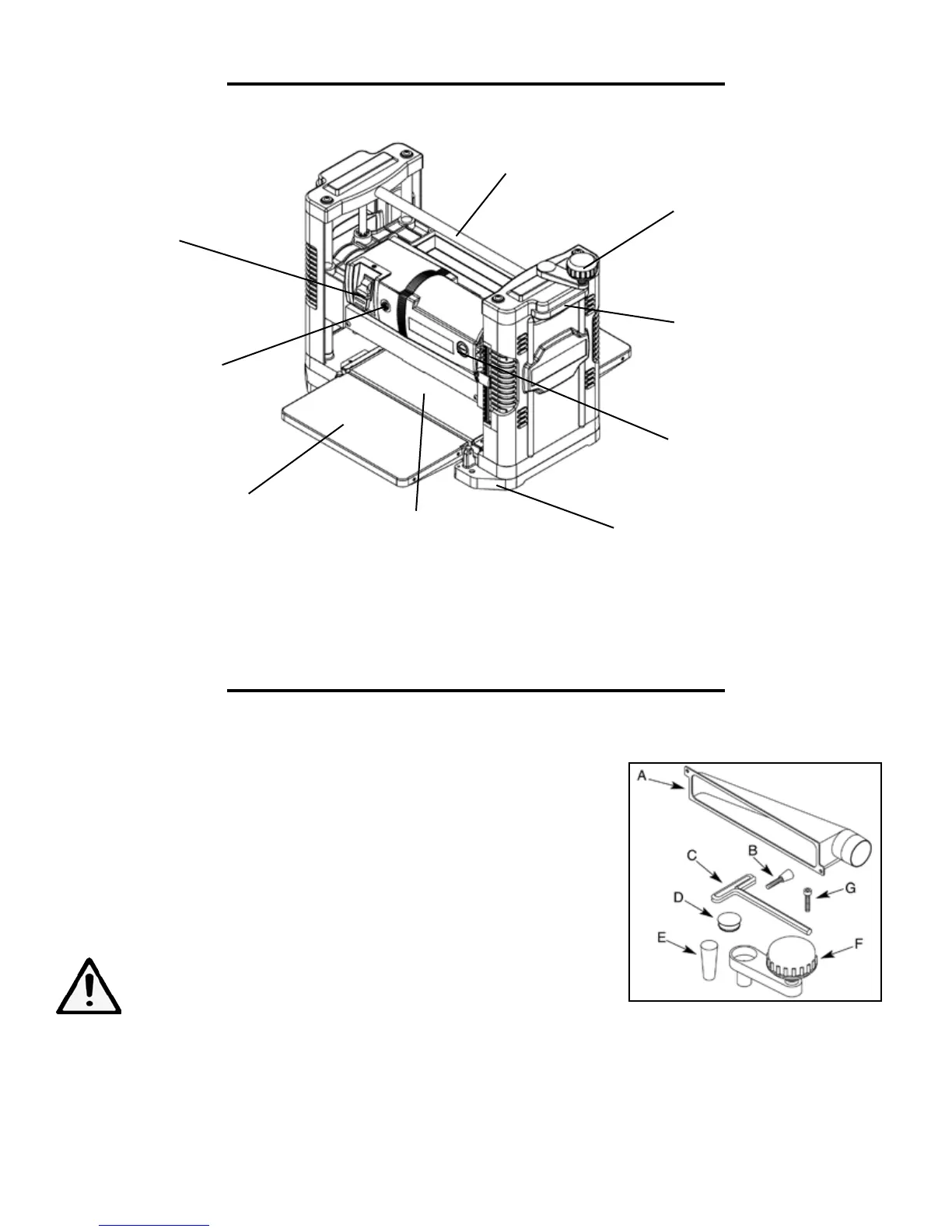 A

B

C

D

E

F

G