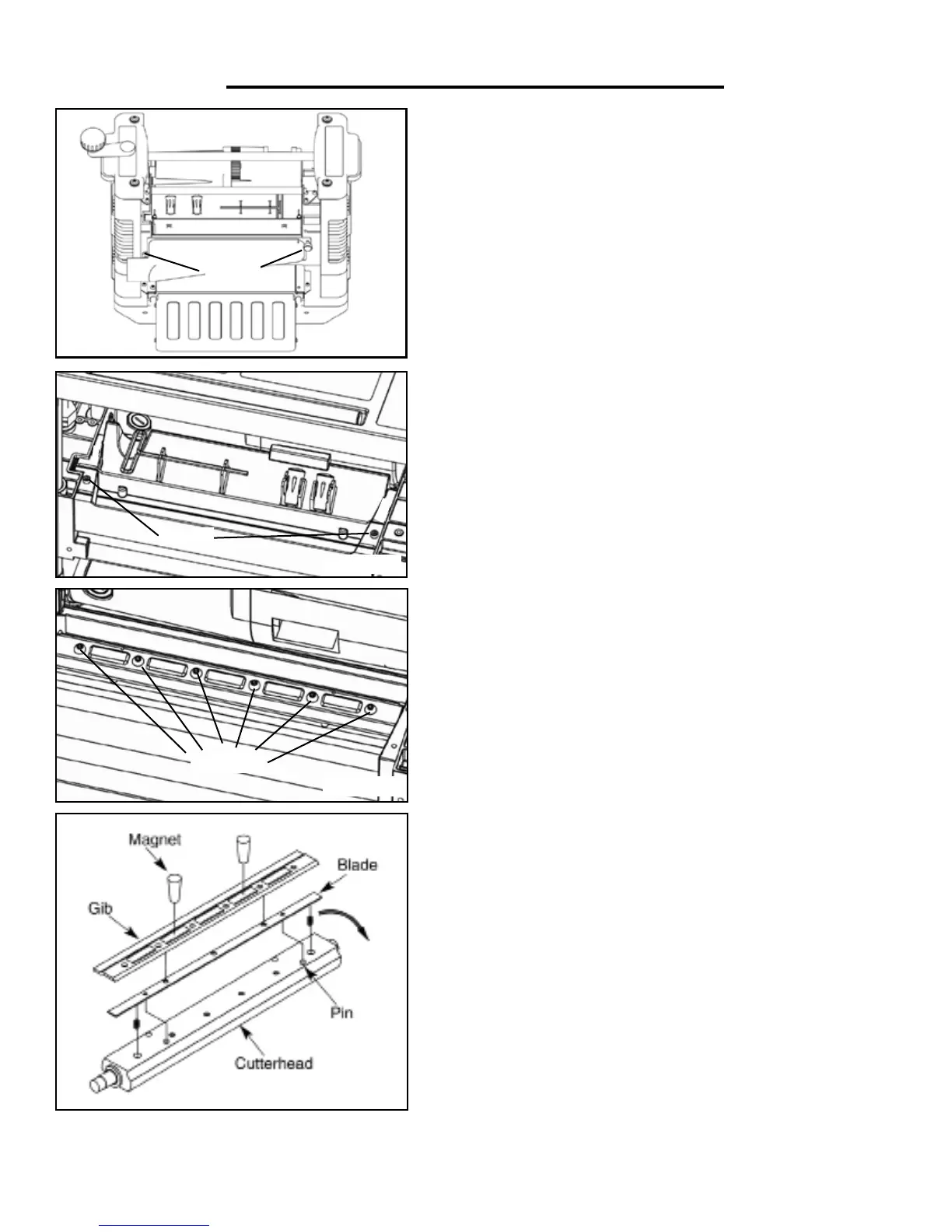 Magnet

Blade

Gib

Pin

Cutterhead