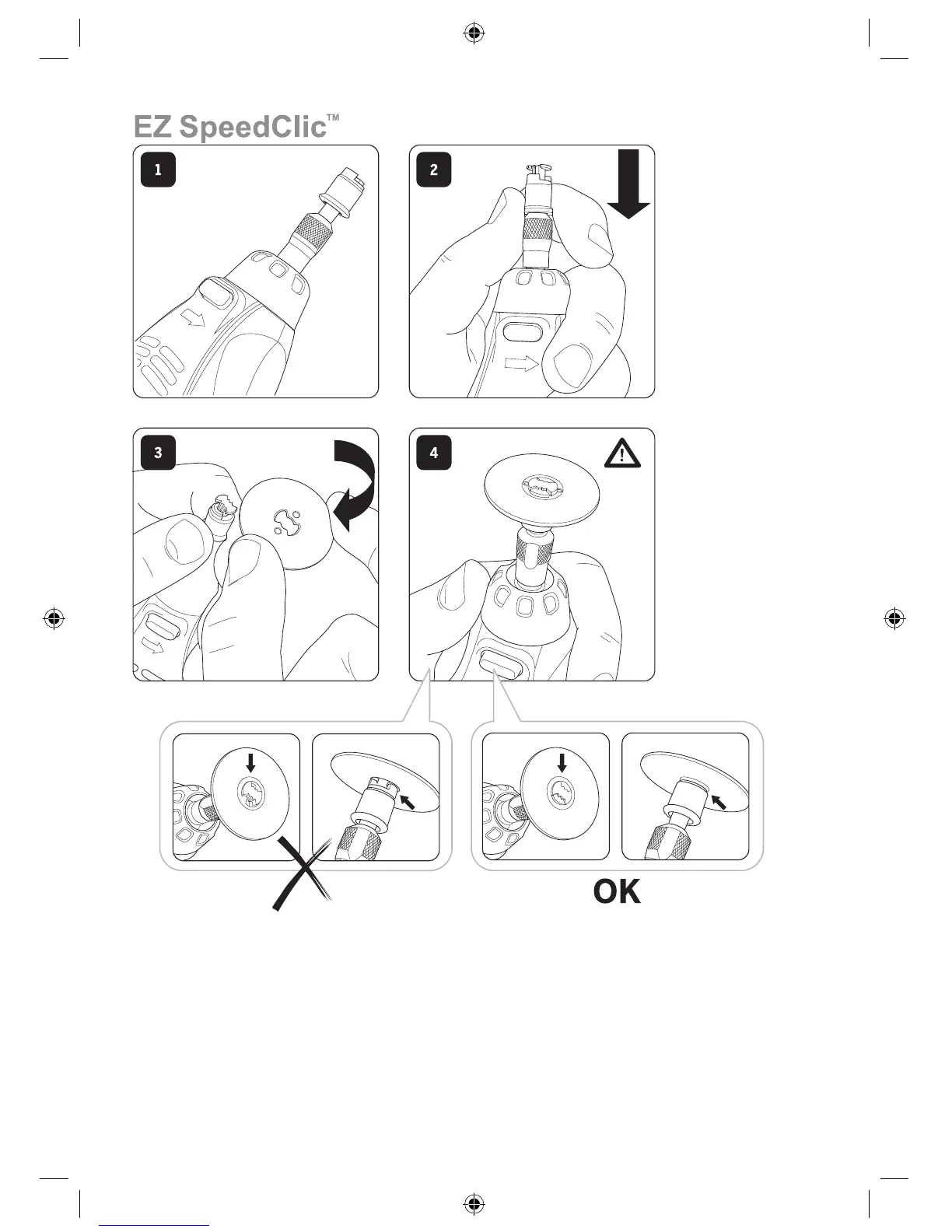 EZ SpeedClic™

1

2

3

4

OK