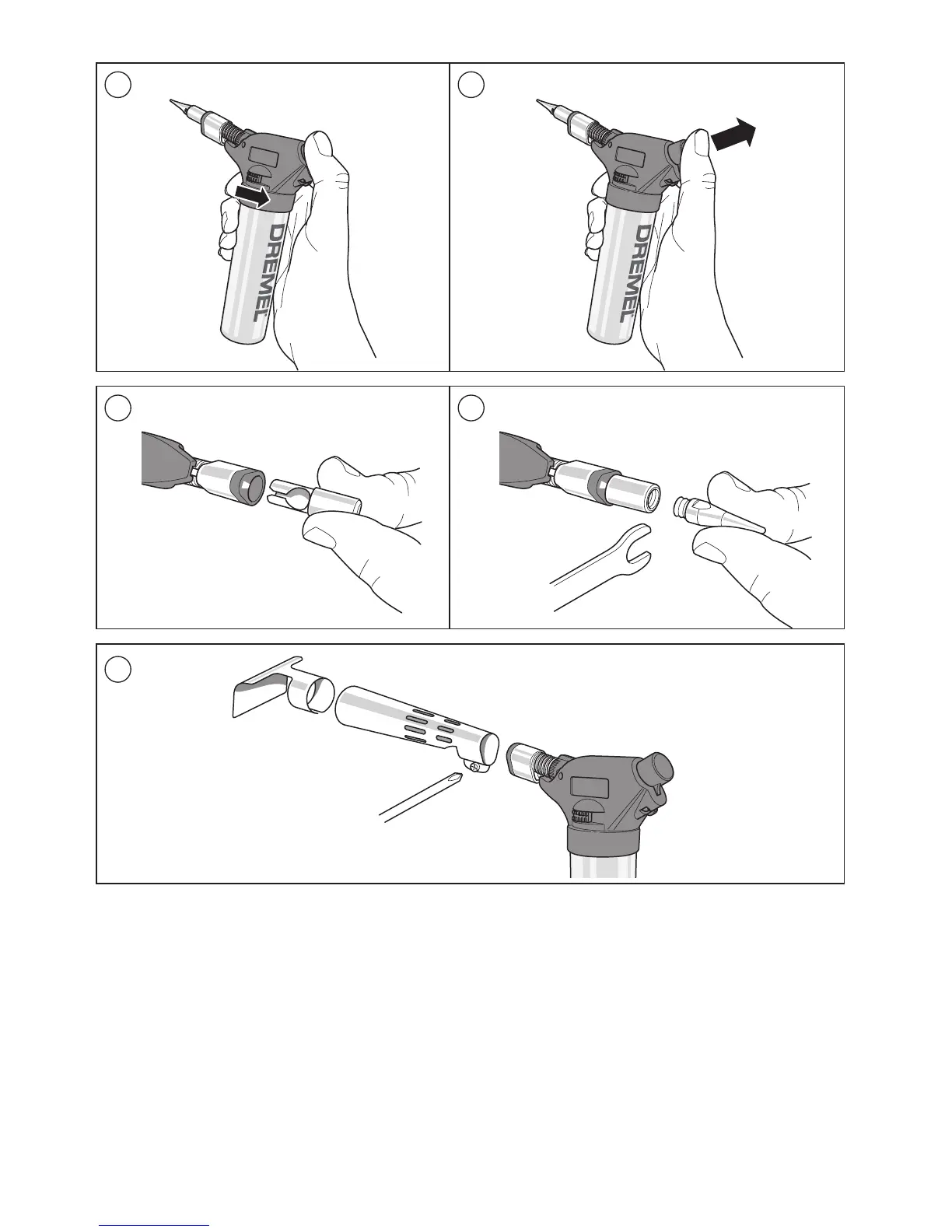 DREMEL

DREMEL