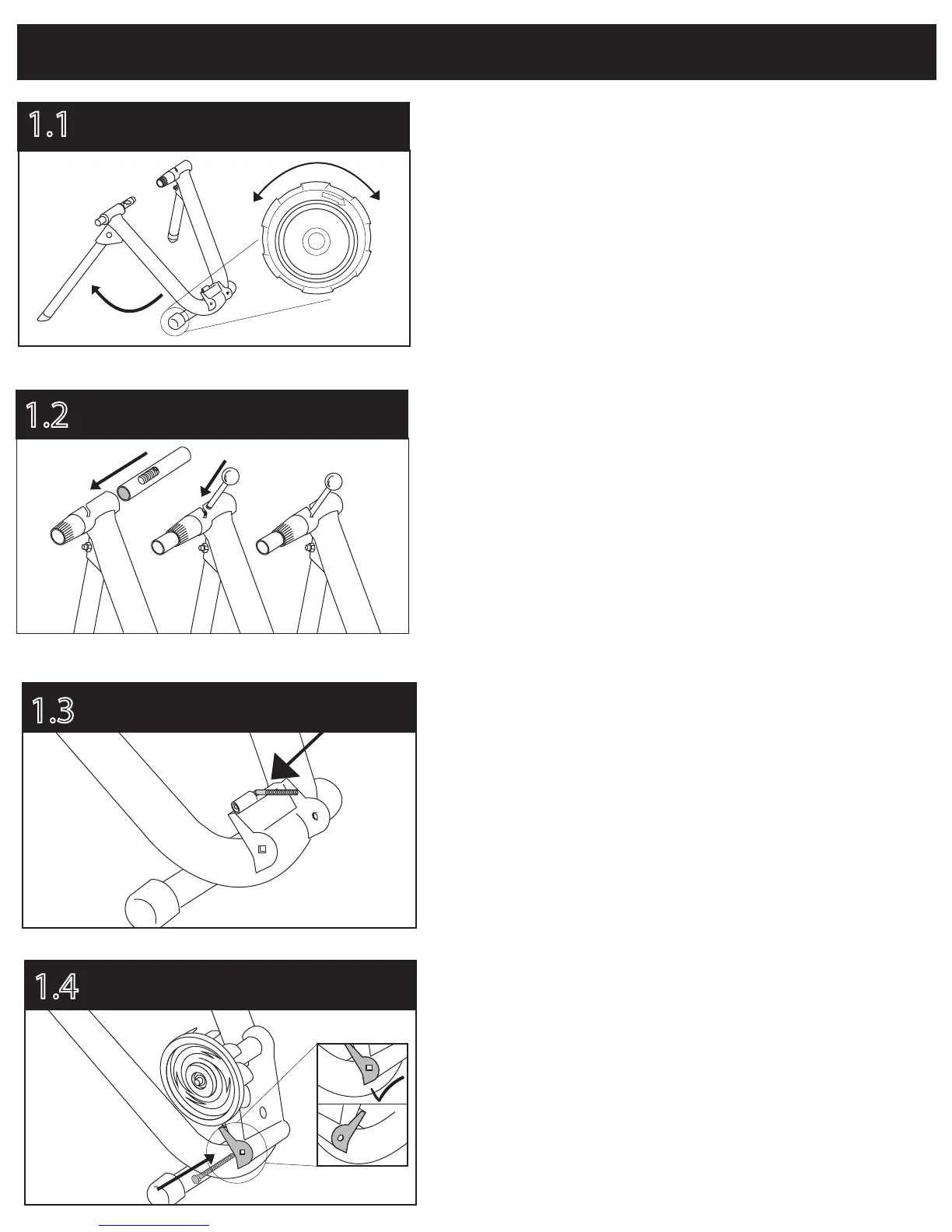 1.1

1.2

1.3

1.4