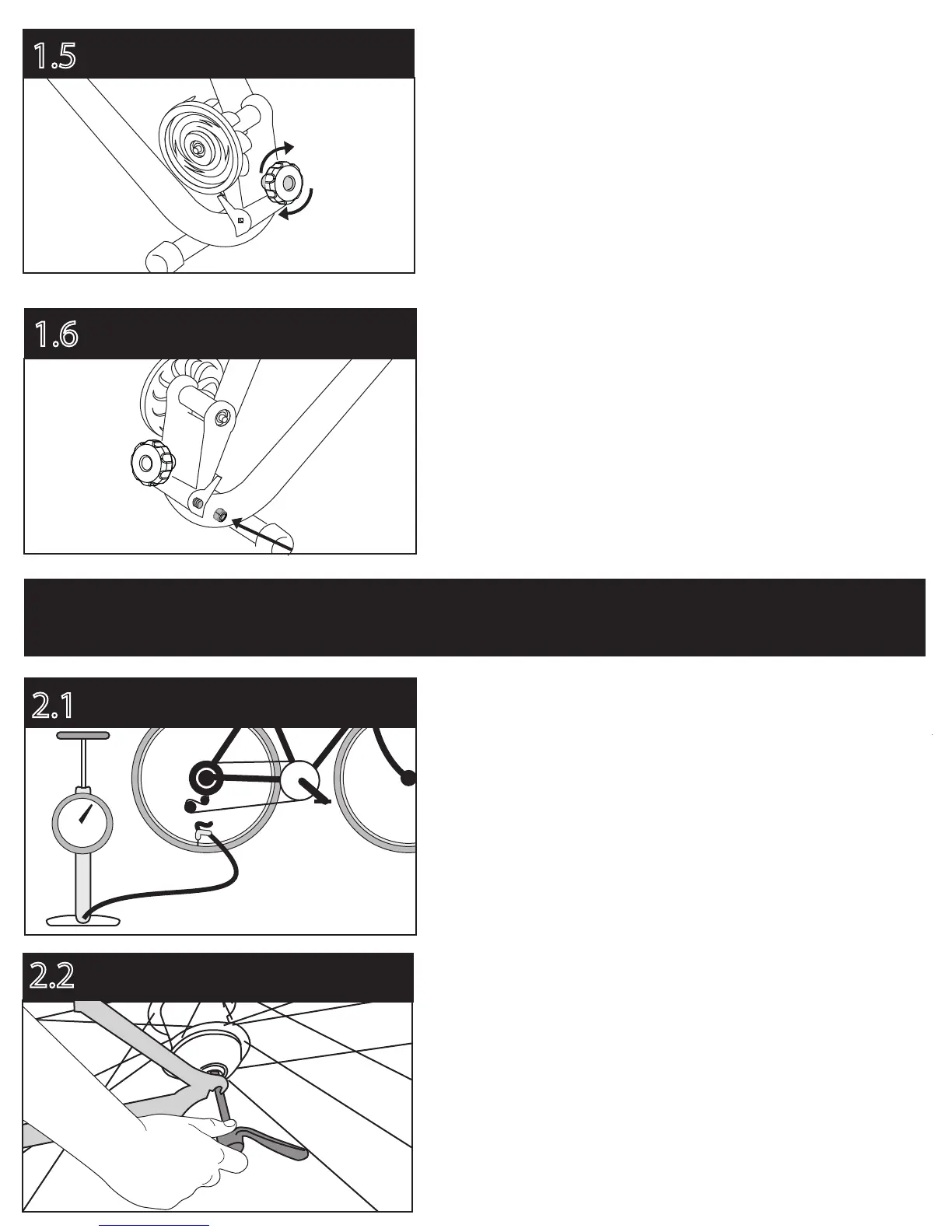 1.5

1.6

2.1

2.2