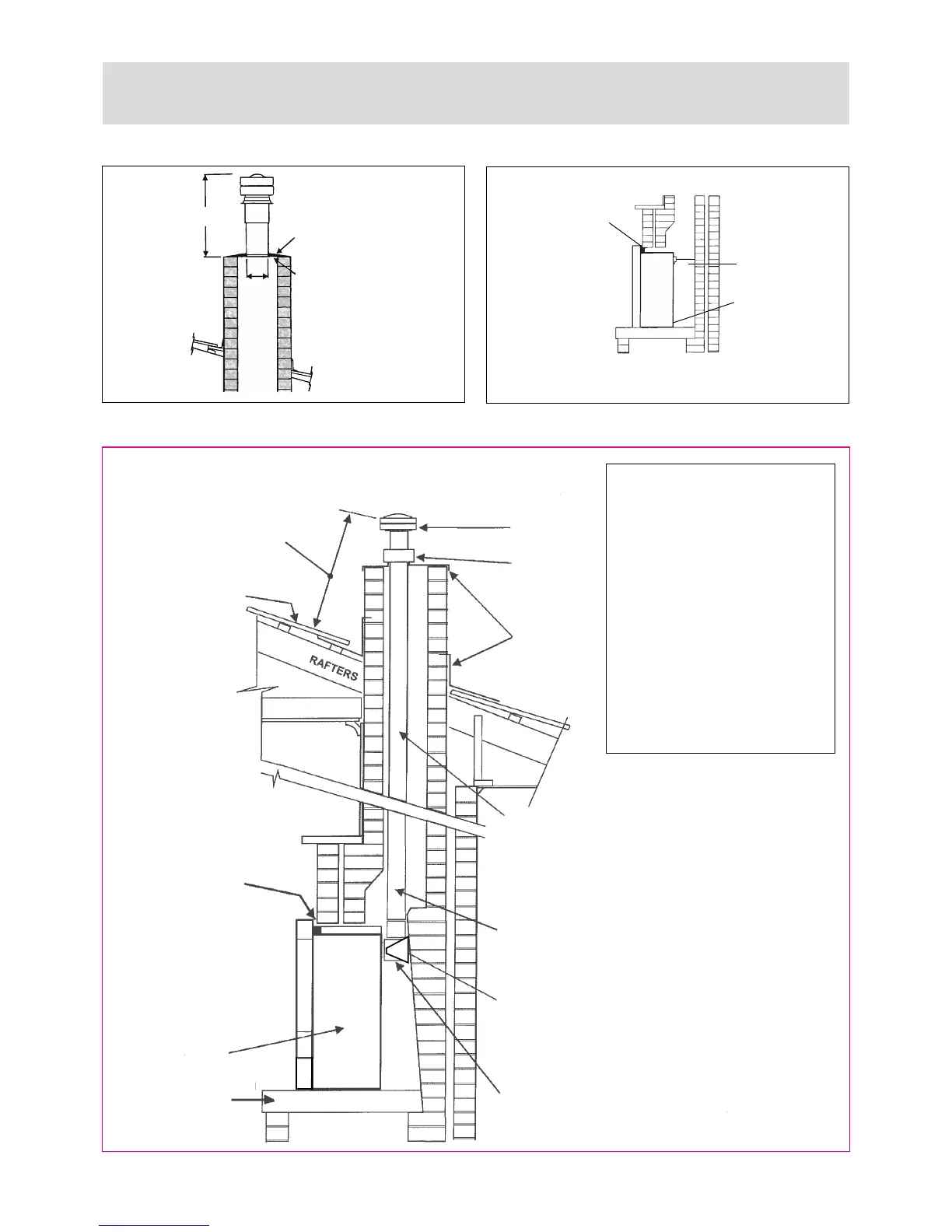 RAFTERS