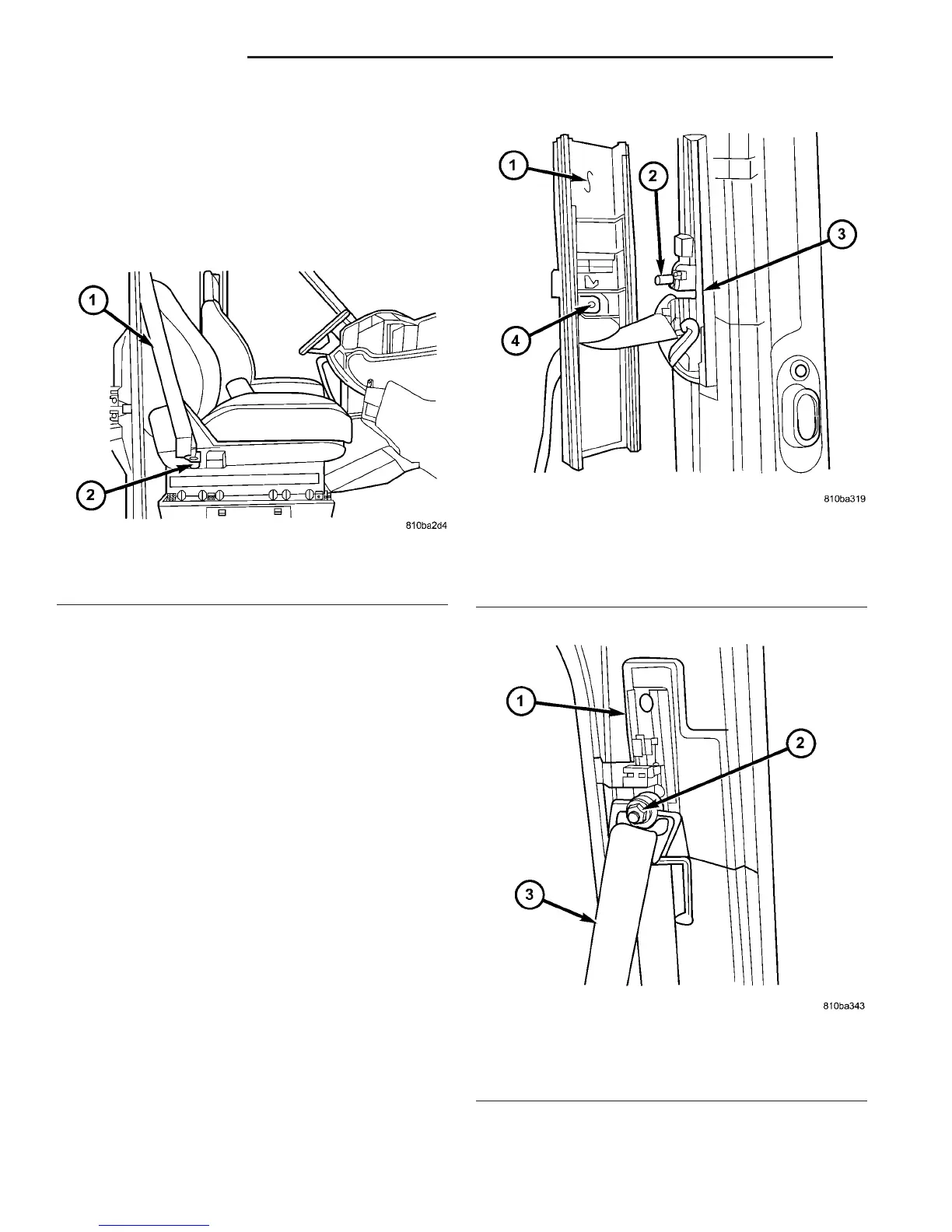 1

2

810ba2d4

1

2

3

4

810ba319

1

2

3

810ba343