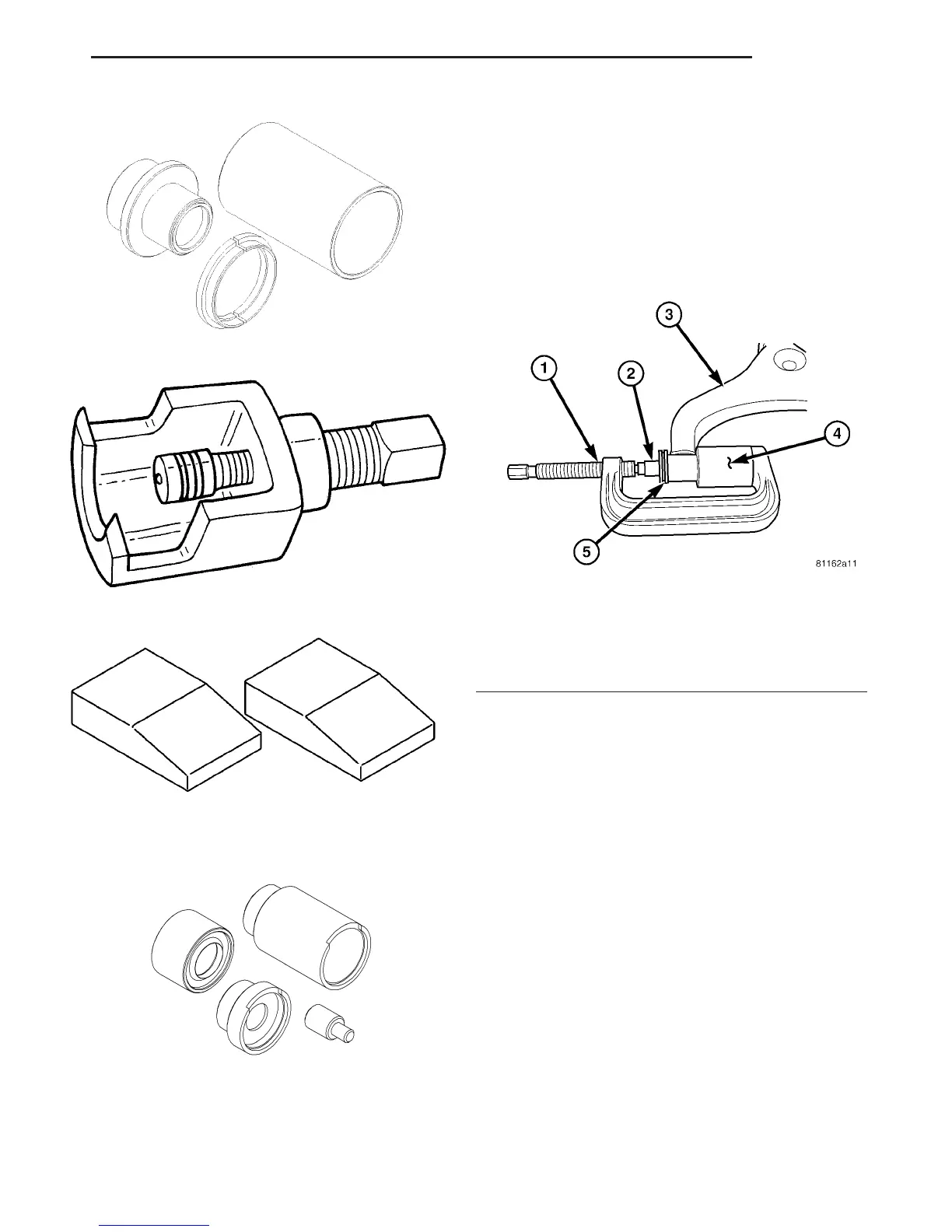 3

1

2

4

5

81162a11