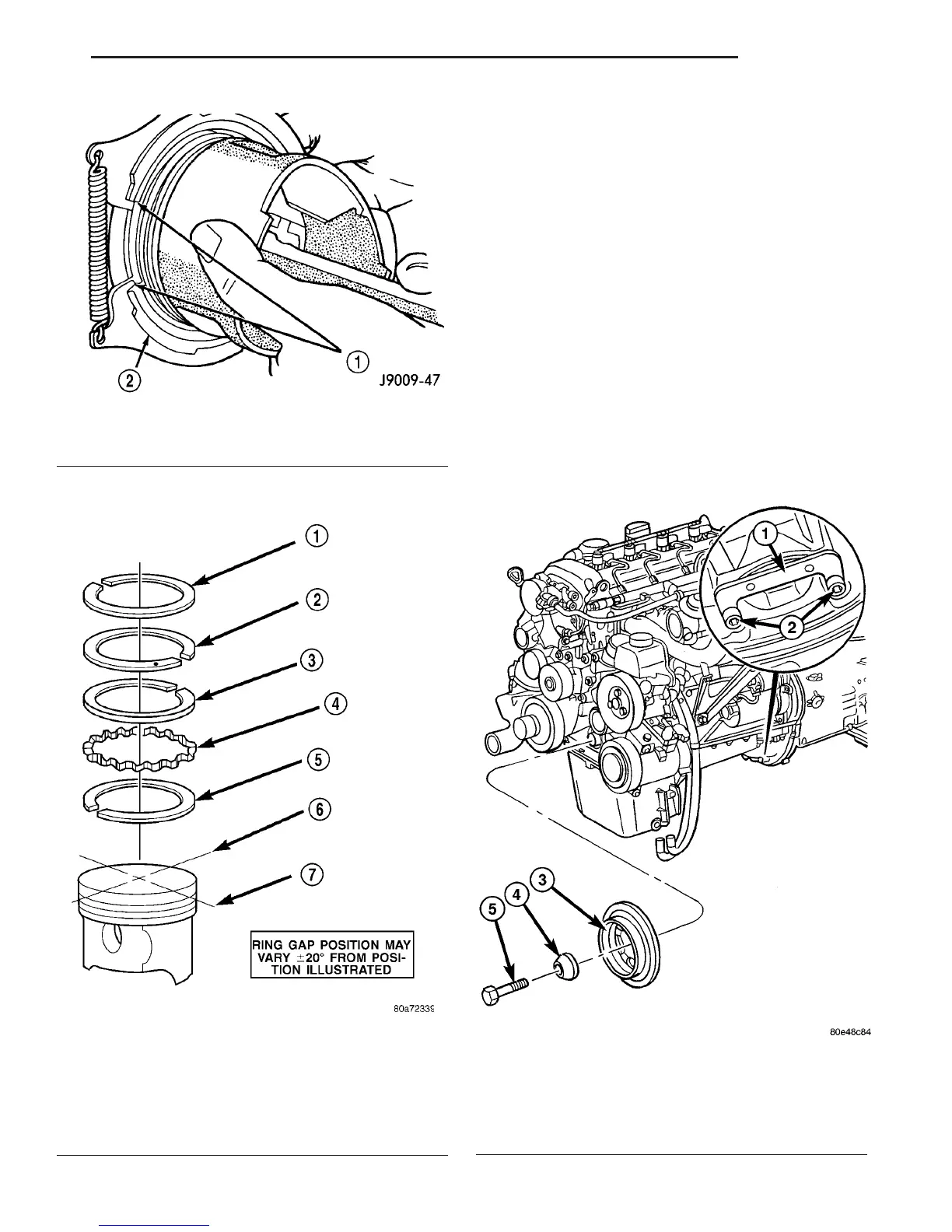 1
2
J9009-47

1
2
3
4
5
6
7
RING GAP POSITION MAY VARY $\pm 20°$ FROM POSITION ILLUSTRATED
80a72339

1
2
3
4
5
80e48c84