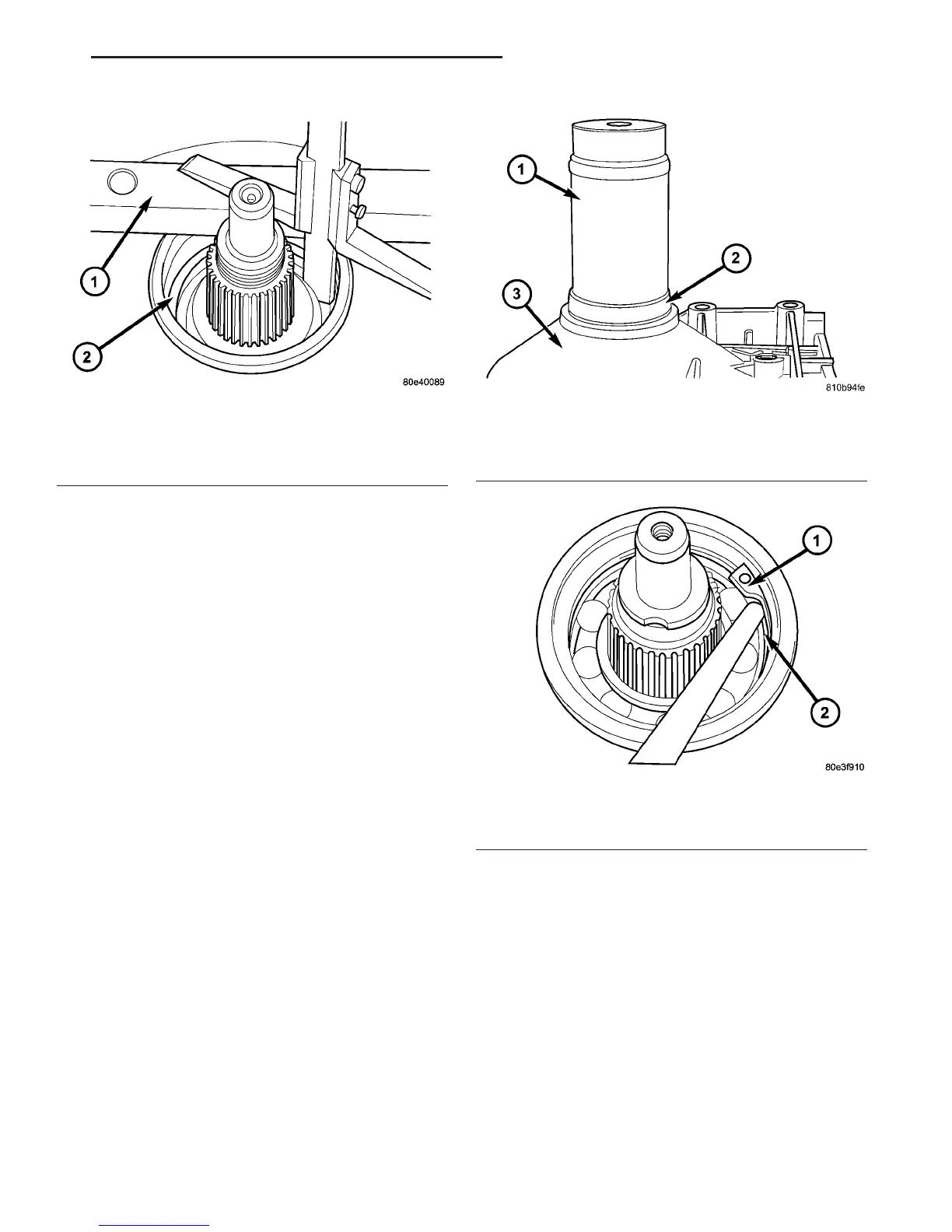 1
2
80e40089

1
2
3
810b94fe

1
2
80e3f910