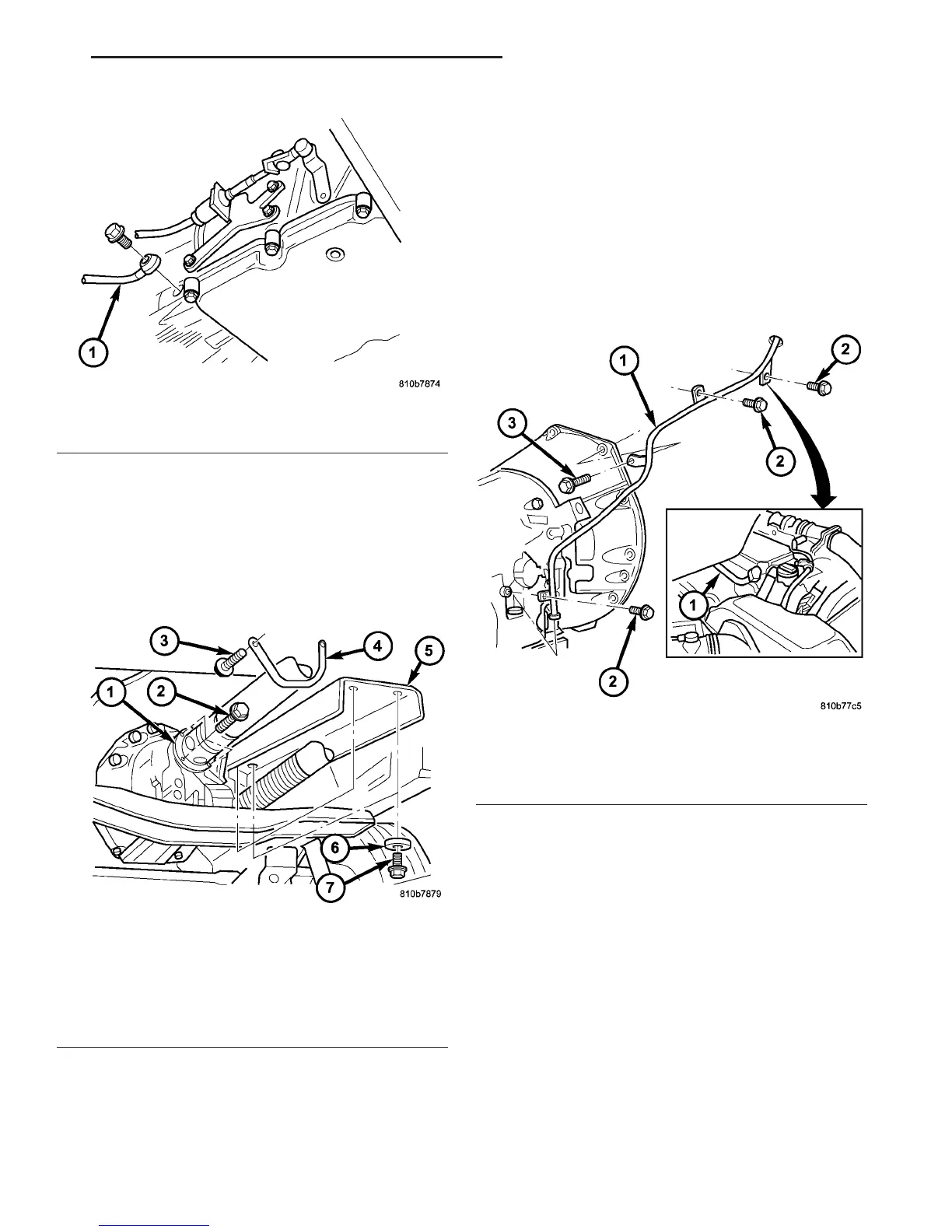 1

810b7874

3
4
5
1
2
6
7

810b7879

1
2
3
2
1
2

810b77c5