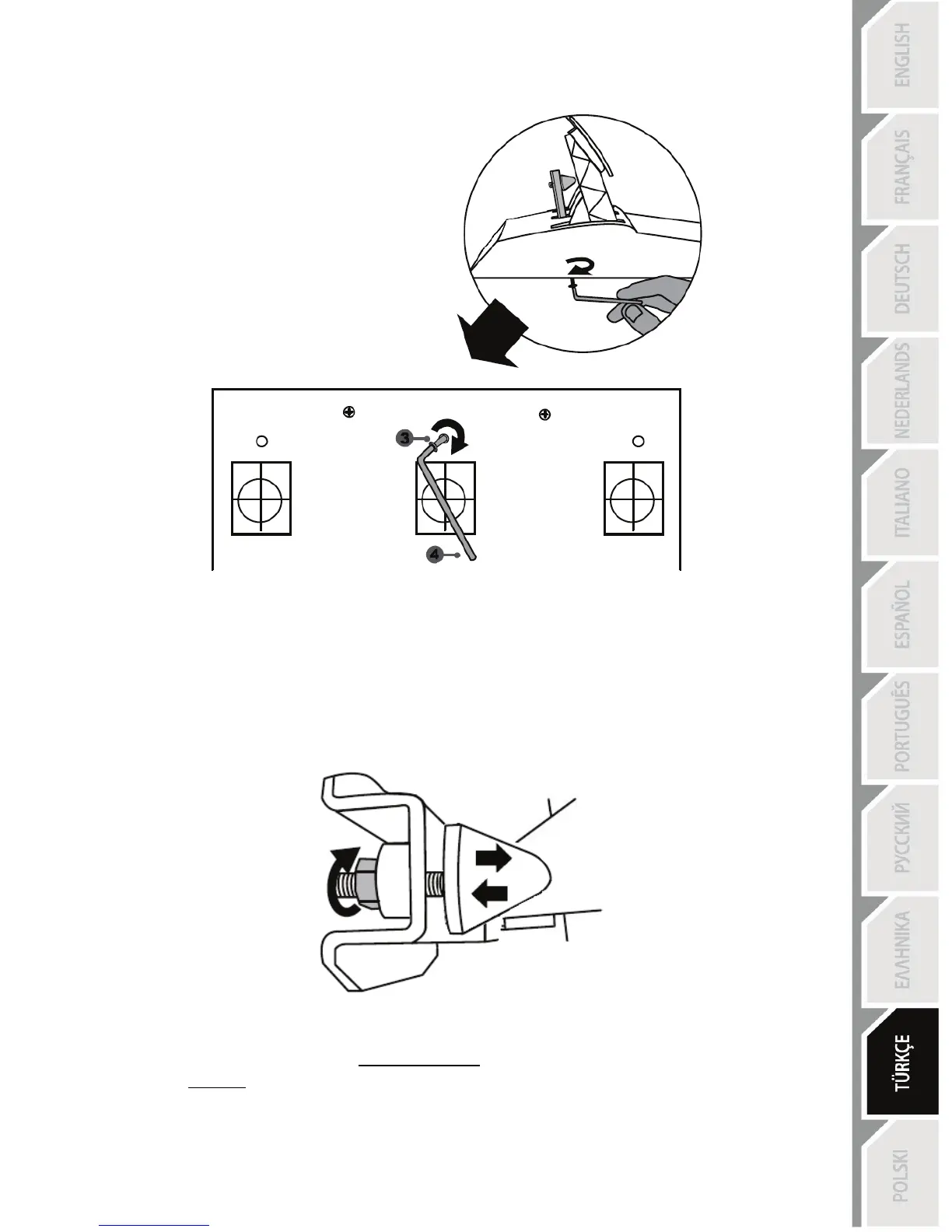 3
4

ENGLISH
FRANÇAIS
DEUTSCH
NEDERLANDS
ITALIANO
ESPAÑOL
PORTUGUÊS
РУССКИЙ
ΕΛΛΗΝΙΚΑ
TÜRKÇE
POLSKI