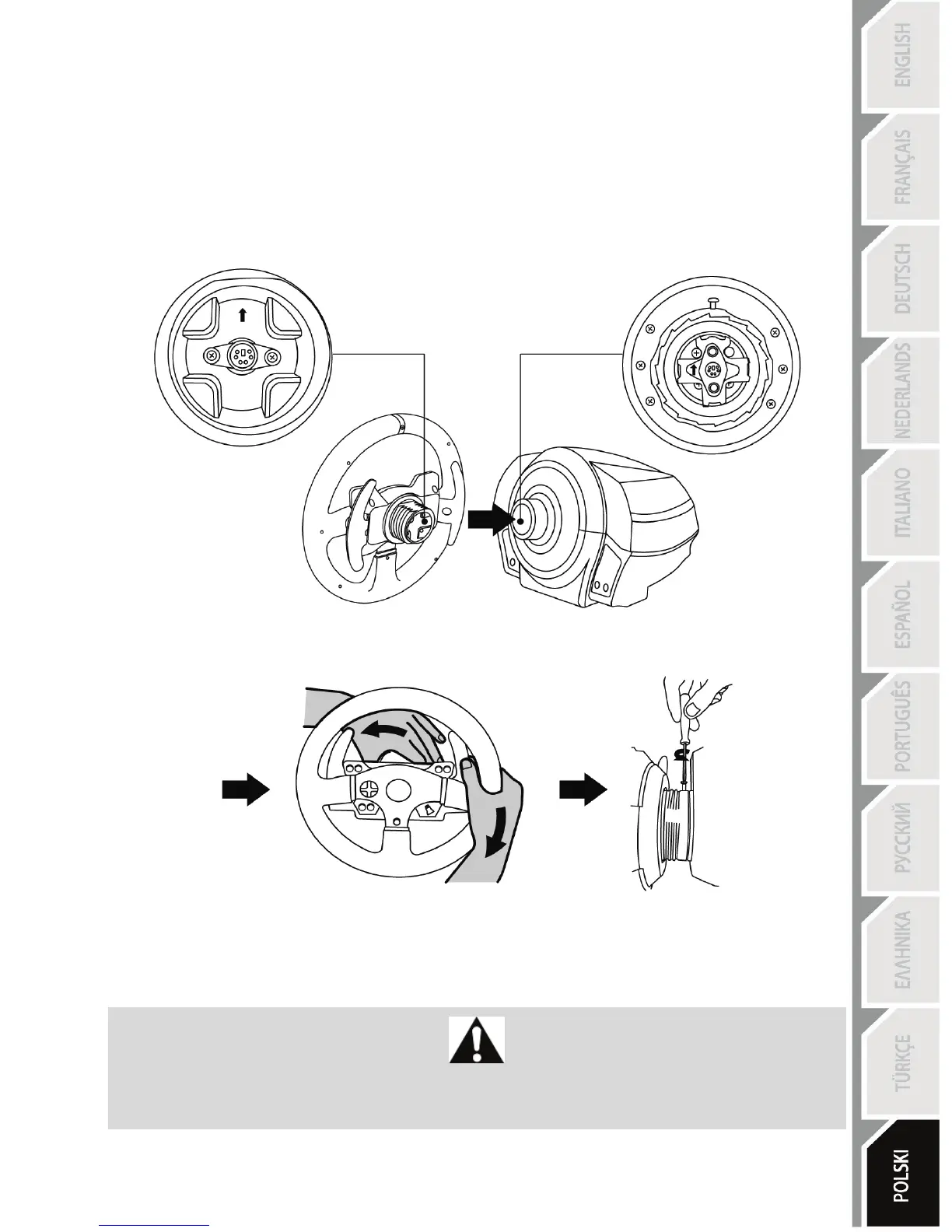 ENGLISH

FRANÇAIS

DEUTSCH

NEDERLANDS

ITALIANO

ESPAÑOL

PORTUGUÊS

РУССКИЙ

ΕΛΛΗΝΙΚΑ

TÜRKÇE

POLSKI