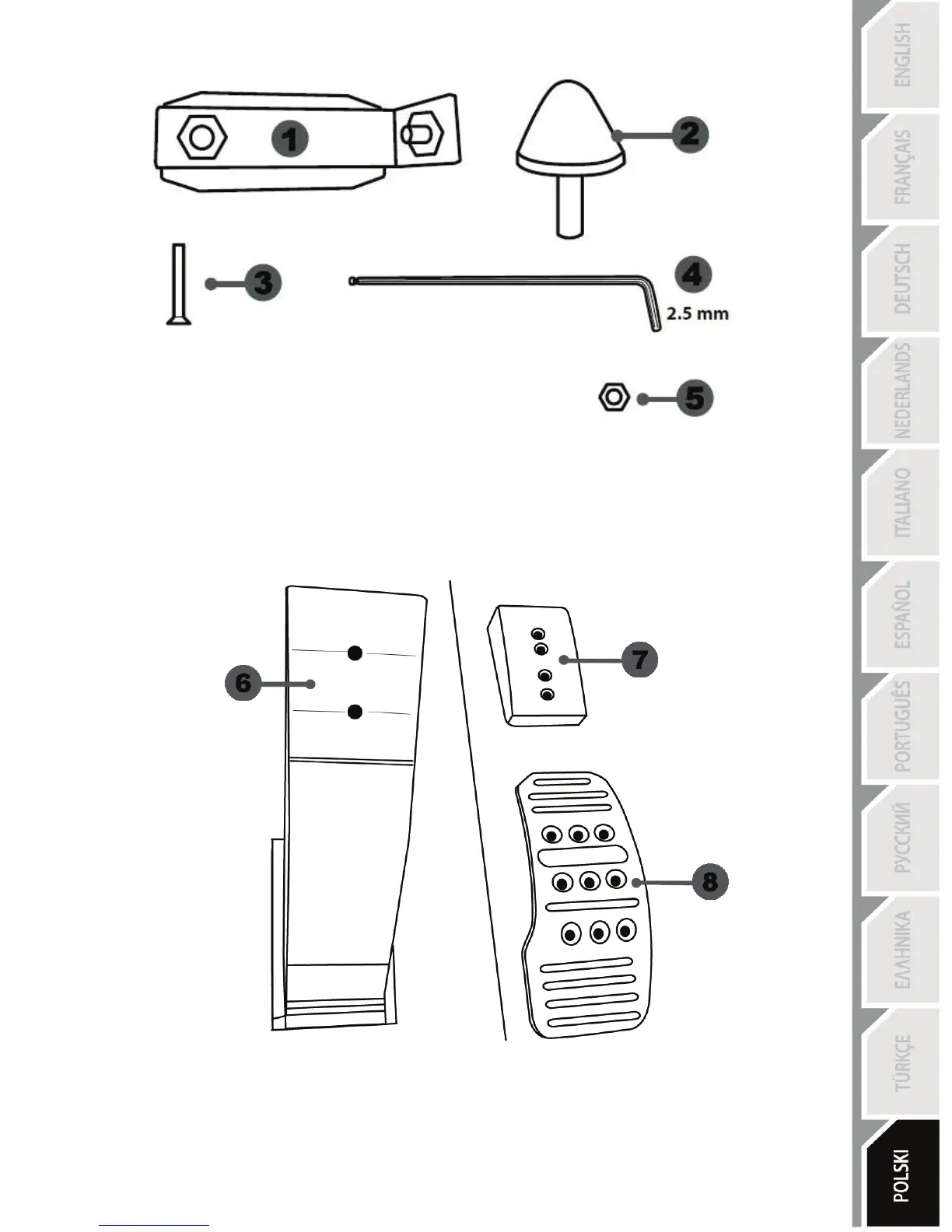 1
2
3
4
2.5 mm
5
6
7
8

ENGLISH
FRANÇAIS
DEUTSCH
NEDERLANDS
ITALIANO
ESPAÑOL
PORTUGUÊS
РУССКИЙ
ΕΛΛΗΝΙΚΑ
TÜRKÇE
POLSKI