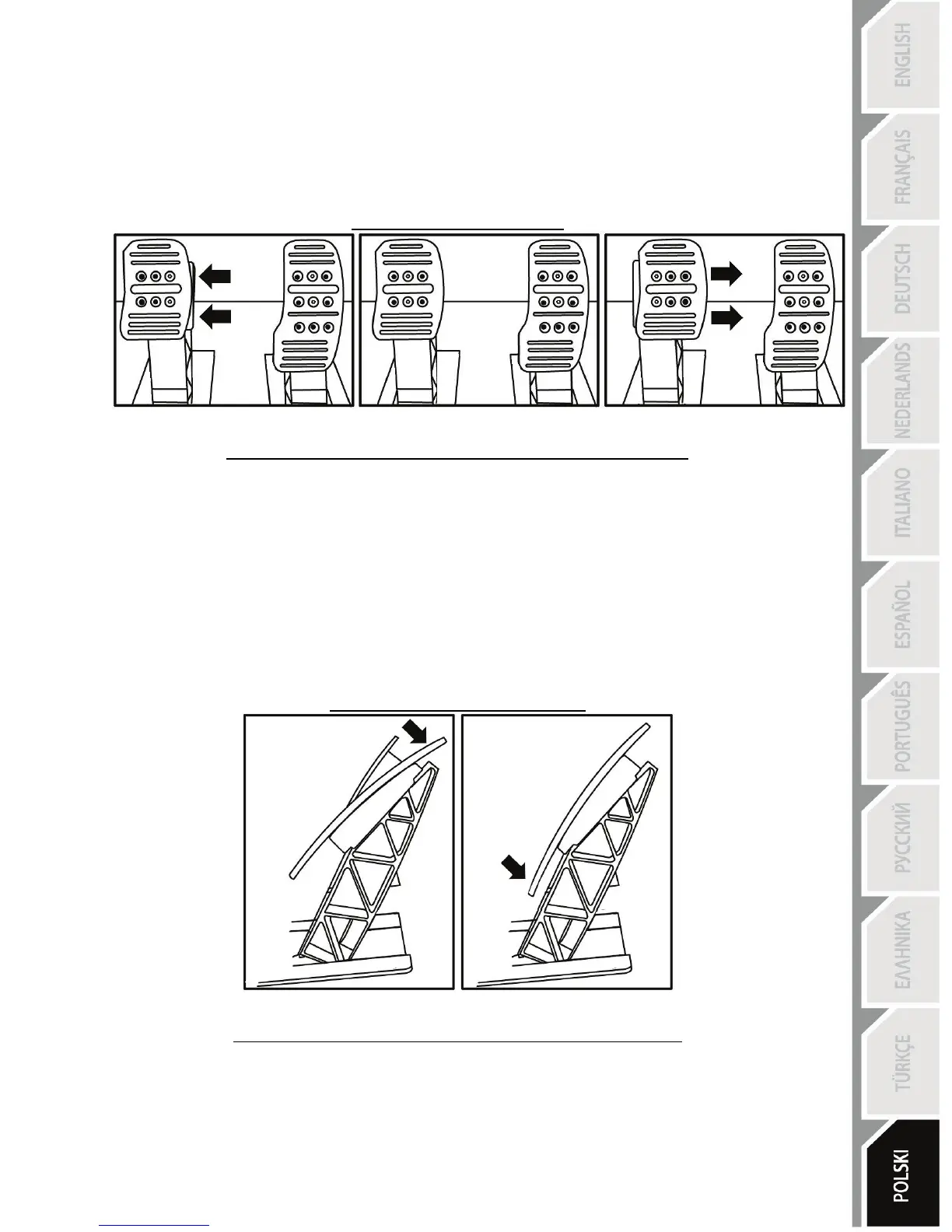 ENGLISH

FRANÇAIS

DEUTSCH

NEDERLANDS

ITALIANO

ESPAÑOL

PORTUGUÊS

РУССКИЙ

ΕΛΛΗΝΙΚΑ

TÜRKÇE

POLSKI