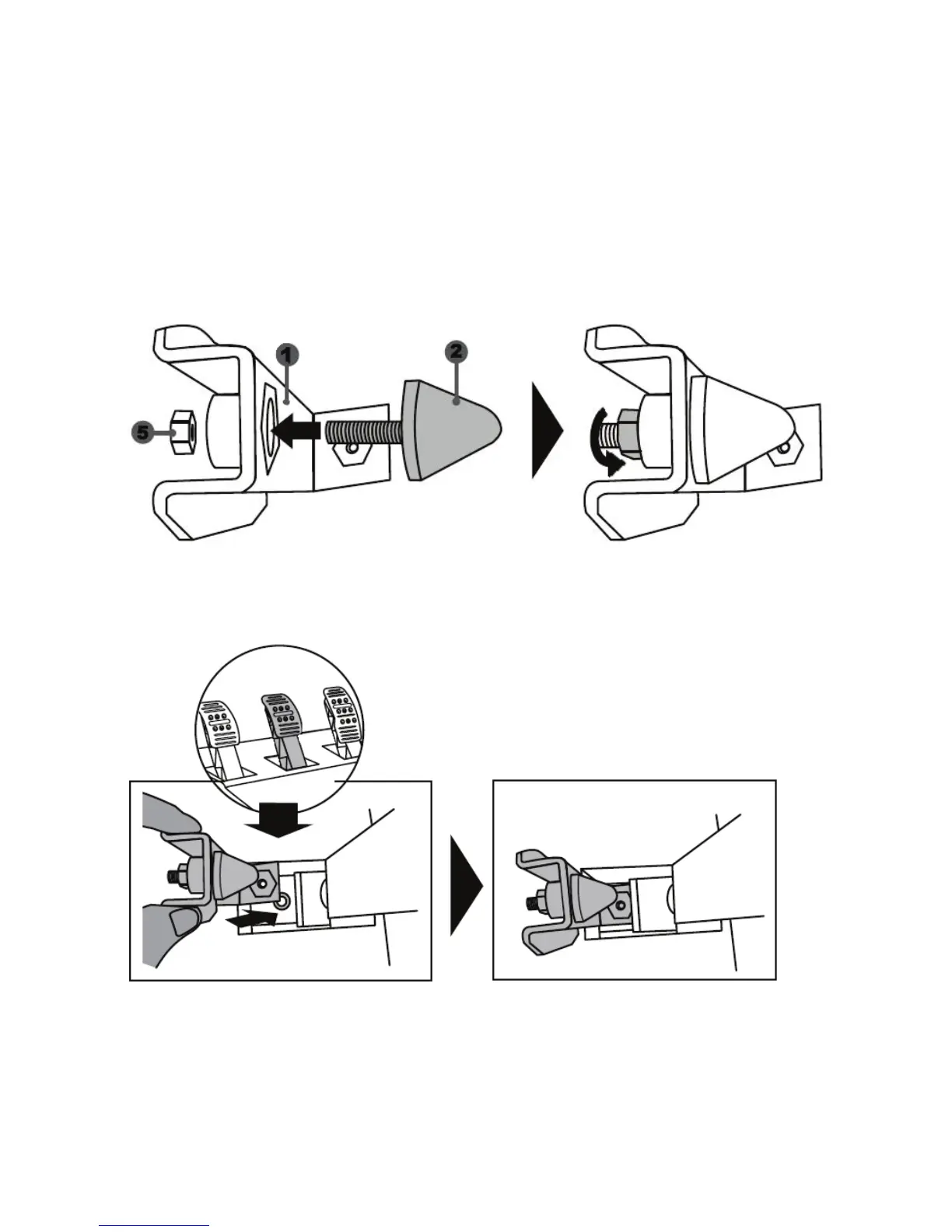 1
2
5