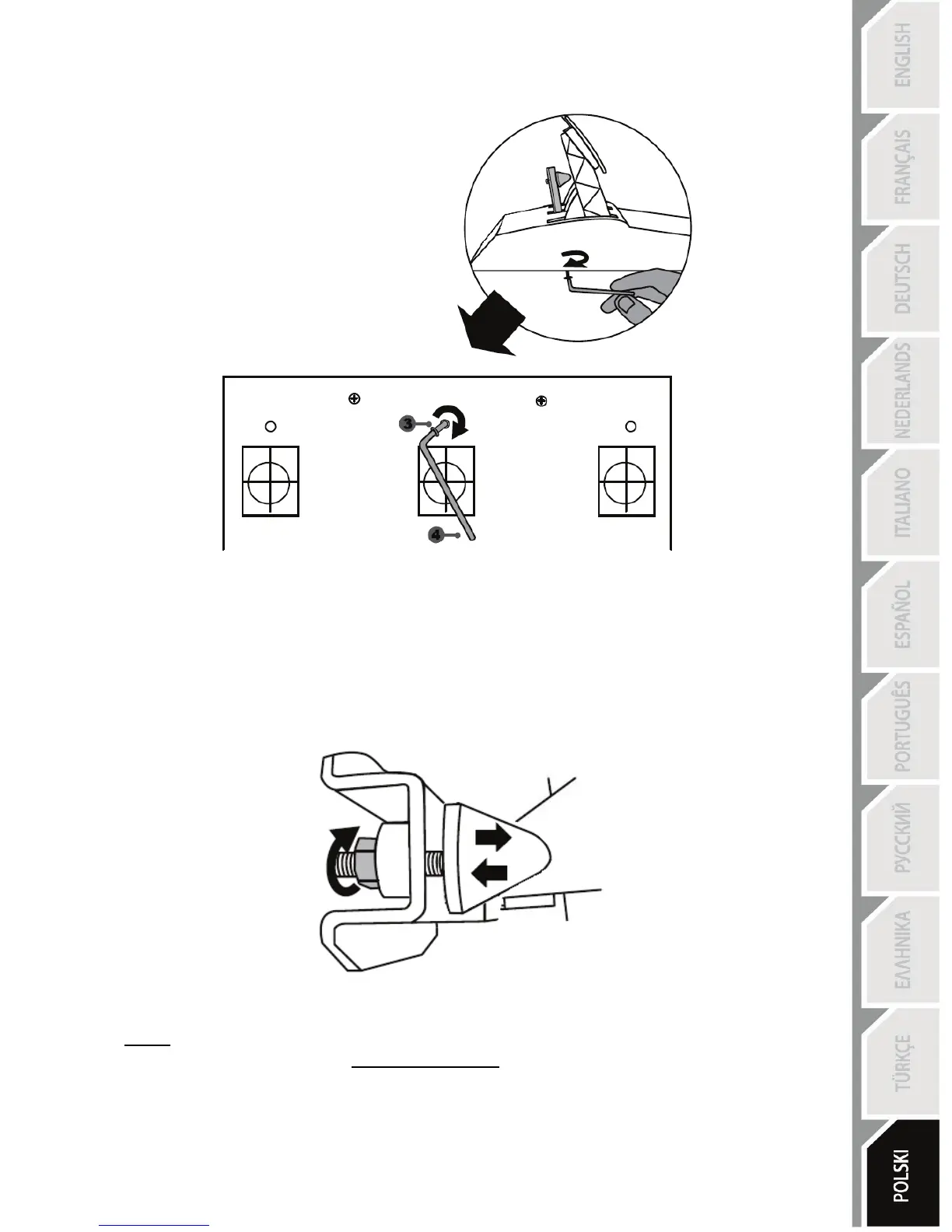 3
4

ENGLISH
FRANÇAIS
DEUTSCH
NEDERLANDS
ITALIANO
ESPAÑOL
PORTUGUÊS
РУССКИЙ
ΕΛΛΗΝΙΚΑ
TÜRKÇE
POLSKI